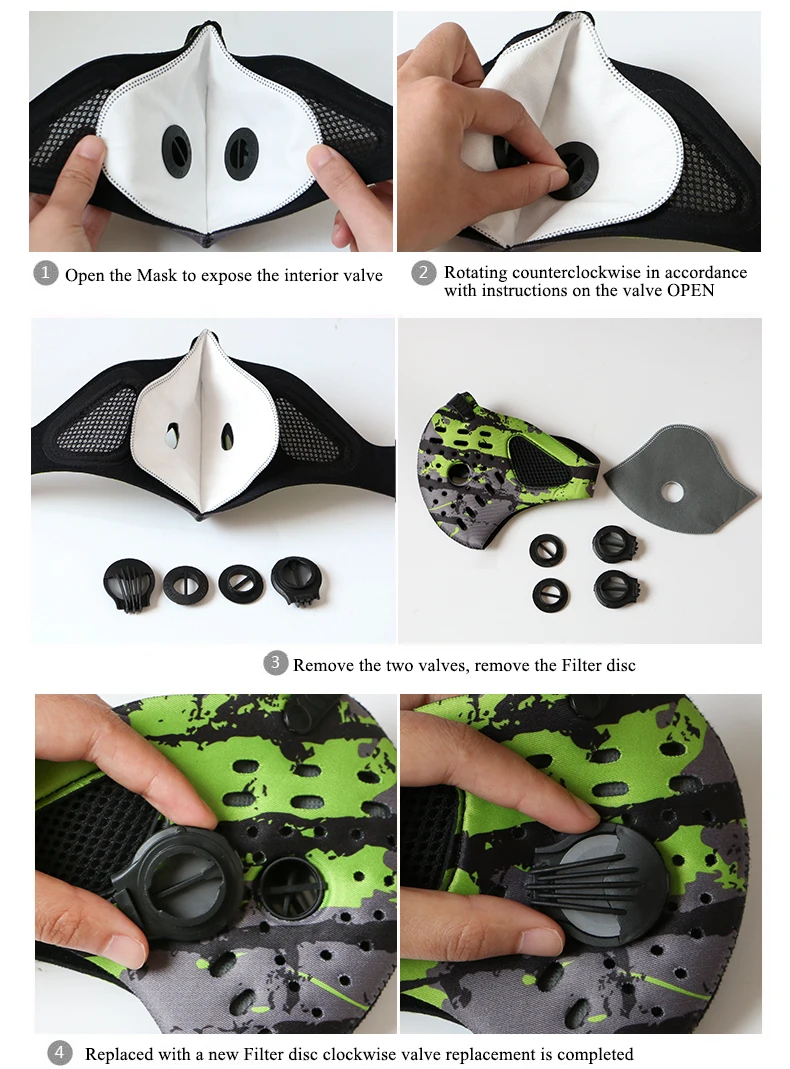 1 Open the Mask to expose the interior valve

2 Rotating counterclockwise in accordance with instructions on the valve OPEN

3 Remove the two valves, remove the Filter disc

4 Replaced with a new Filter disc clockwise valve replacement is completed