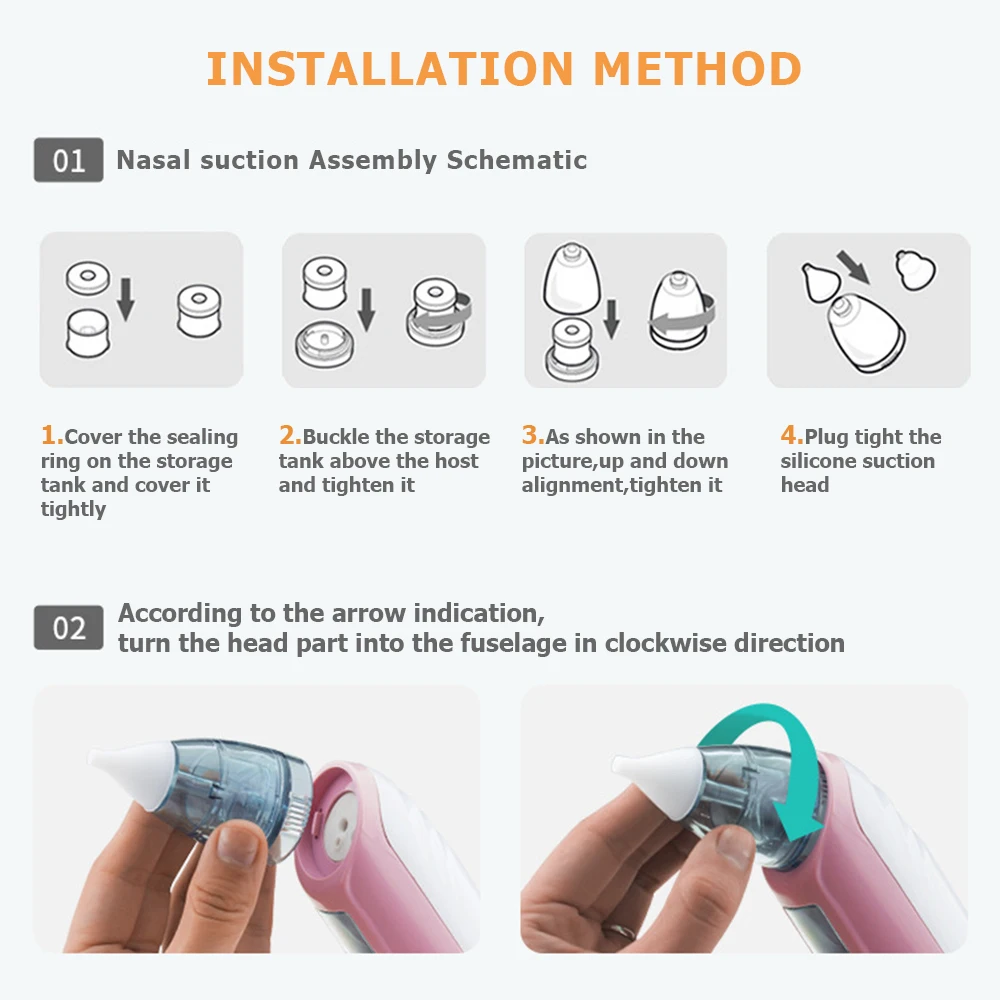 INSTALLATION METHOD

01 Nasal suction Assembly Schematic

1.Cover the sealing ring on the storage tank and cover it tightly

2.Buckle the storage tank above the host and tighten it

3.As shown in the picture,up and down alignment,tighten it

4.Plug tight the silicone suction head

02 According to the arrow indication, turn the head part into the fuselage in clockwise direction