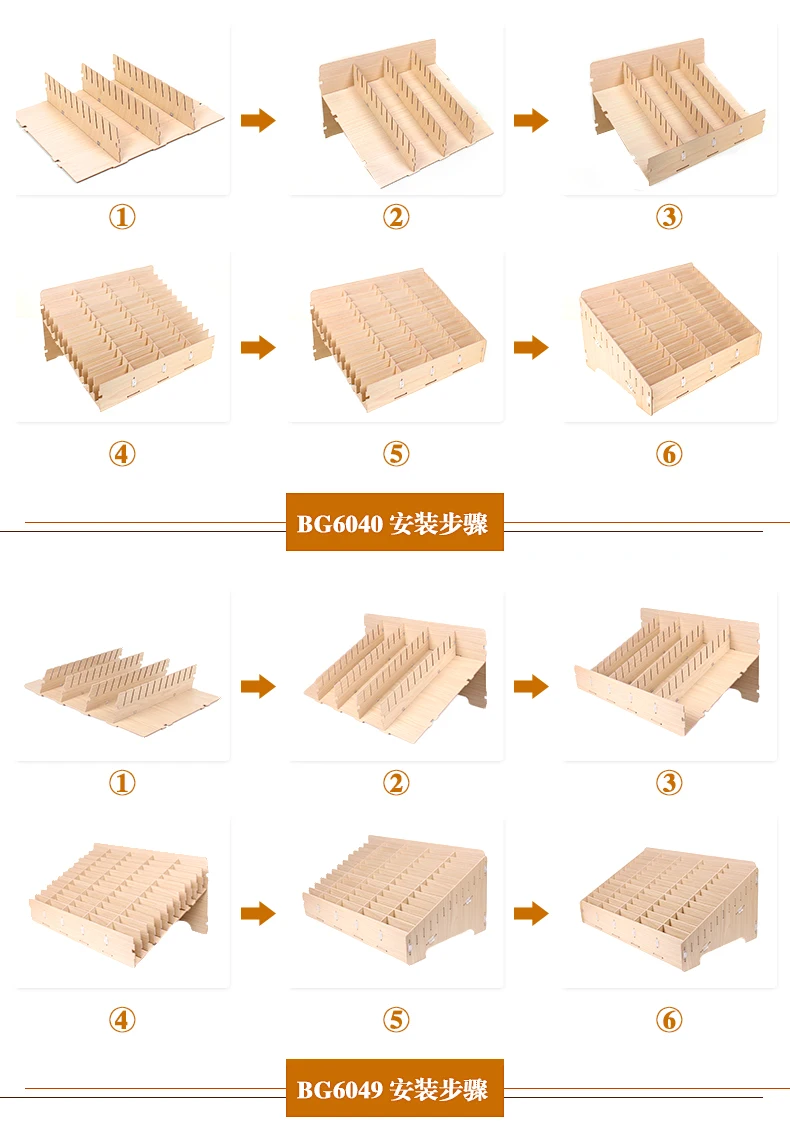 ①

②

③

④

⑤

⑥

BG6040 安装步骤

①

②

③

④

⑤

⑥

BG6049 安装步骤