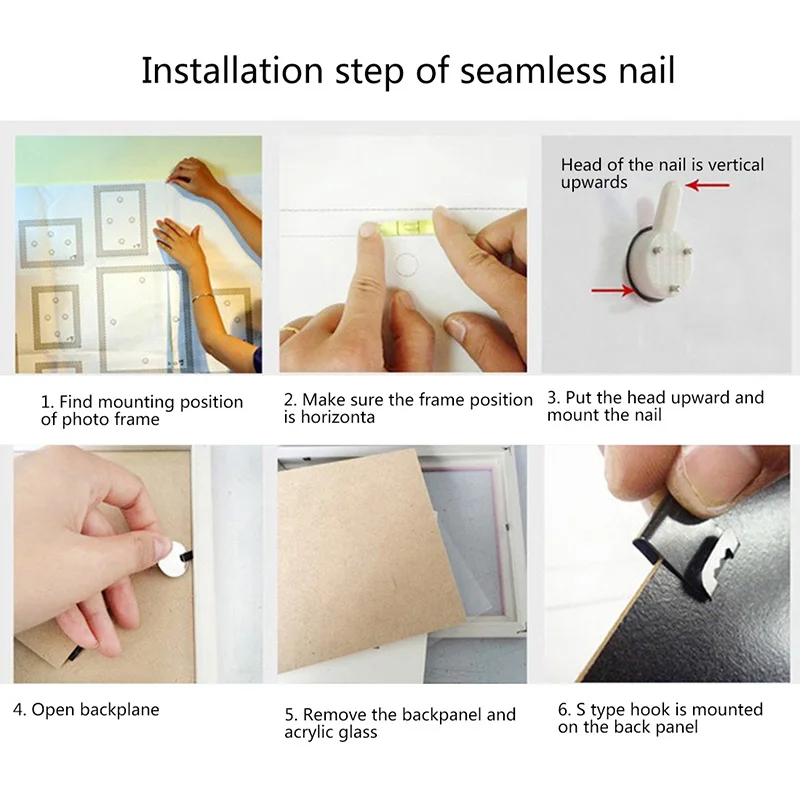 Installation step of seamless nail

Head of the nail is vertical upwards

1. Find mounting position of photo frame

2. Make sure the frame position is horizonta

3. Put the head upward and mount the nail

4. Open backplane

5. Remove the backpanel and acrylic glass

6. S type hook is mounted on the back panel