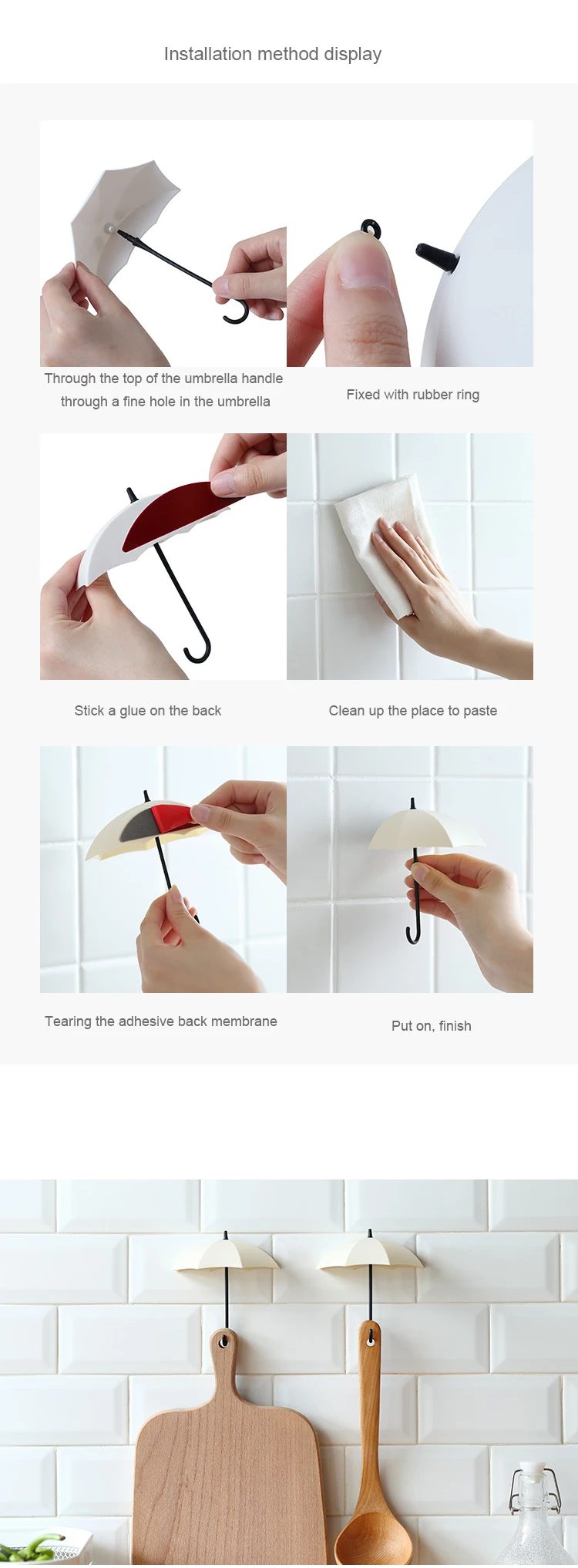 Installation method display

Through the top of the umbrella handle through a fine hole in the umbrella

Fixed with rubber ring

Stick a glue on the back

Clean up the place to paste

Tearing the adhesive back membrane

Put on, finish