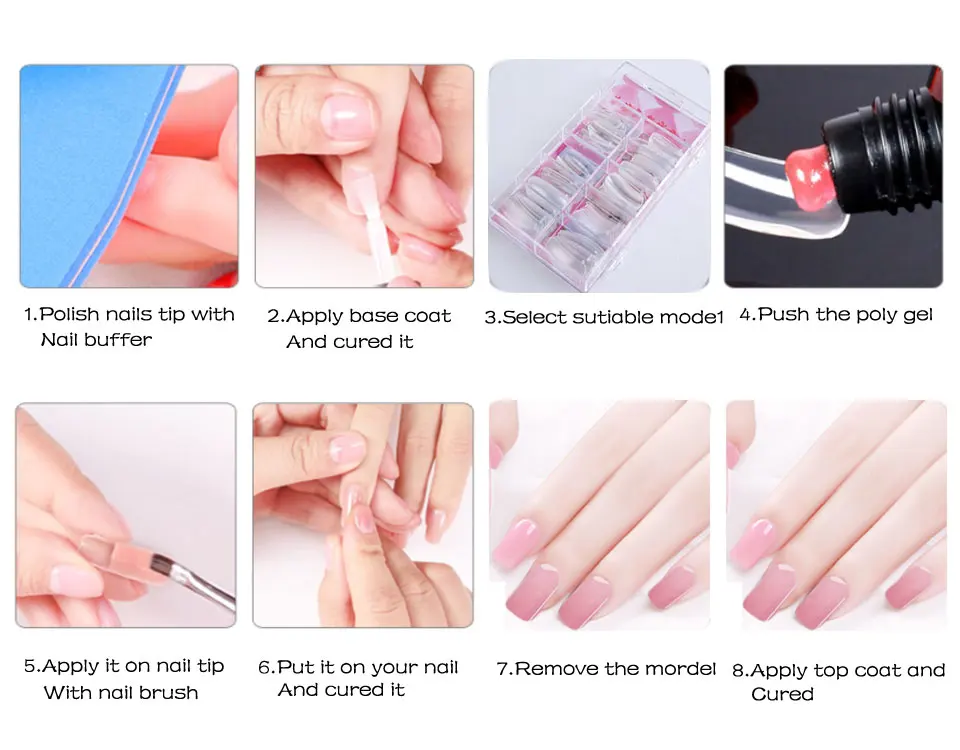 1.Polish nails tip with Nail buffer

2.Apply base coat And cured it

3.Select sutiable mode1

4.Push the poly gel

5.Apply it on nail tip With nail brush

6.Put it on your nail And cured it

7.Remove the mordel

8.Apply top coat and Cured