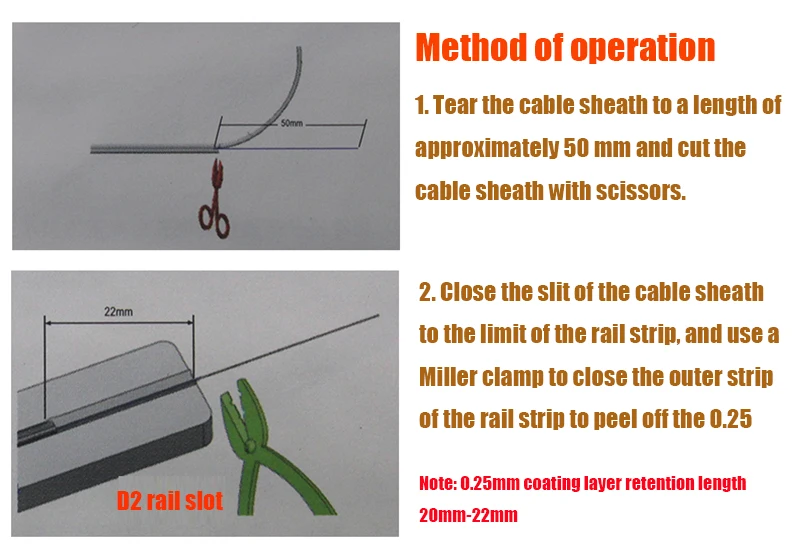 50mm

Method of operation

1. Tear the cable sheath to a length of approximately 50 mm and cut the cable sheath with scissors.

22mm

D2 rail slot

2. Close the slit of the cable sheath to the limit of the rail strip, and use a Miller clamp to close the outer strip of the rail strip to peel off the 0.25

Note: 0.25mm coating layer retention length 20mm-22mm