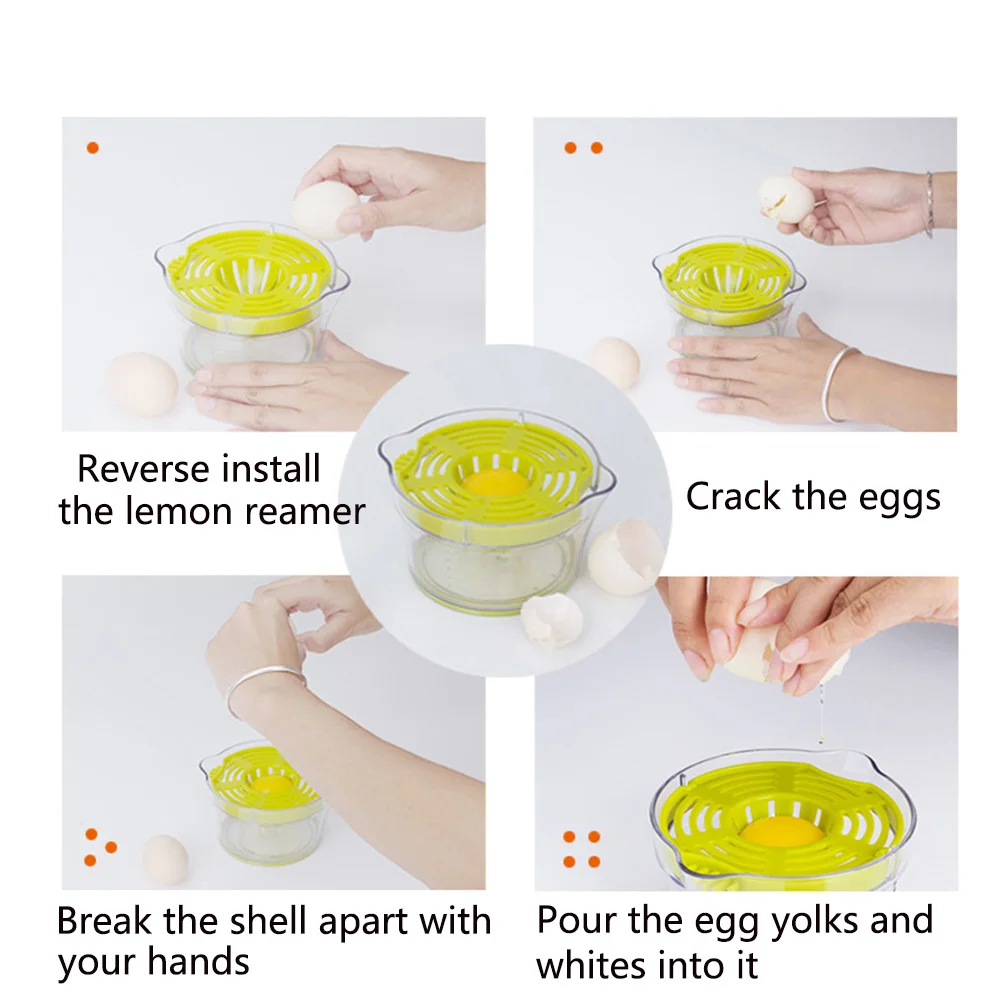 Reverse install the lemon reamer

Crack the eggs

Break the shell apart with your hands

Pour the egg yolks and whites into it