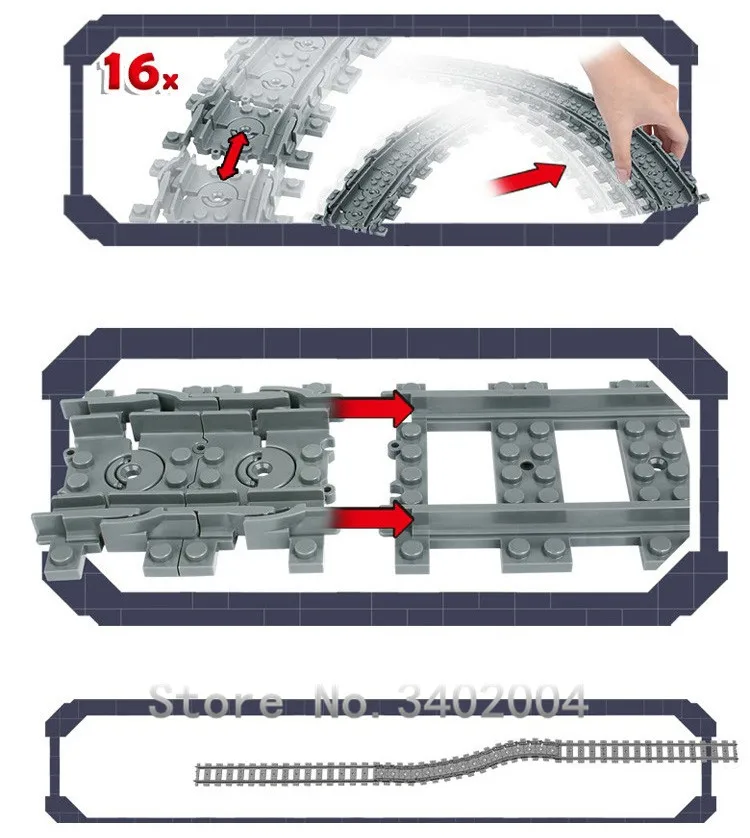 16x

Store No. 3402004