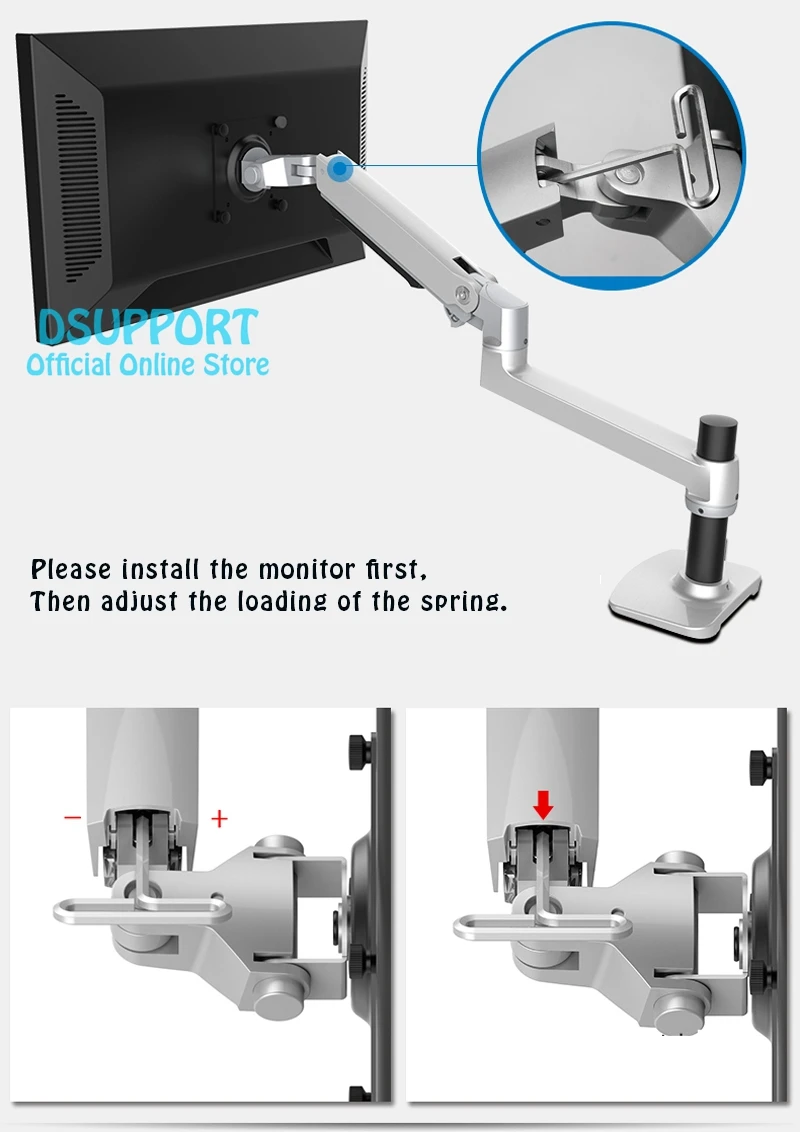 DSUPPORT
Official Online Store

Please install the monitor first,
Then adjust the loading of the spring.

−
+