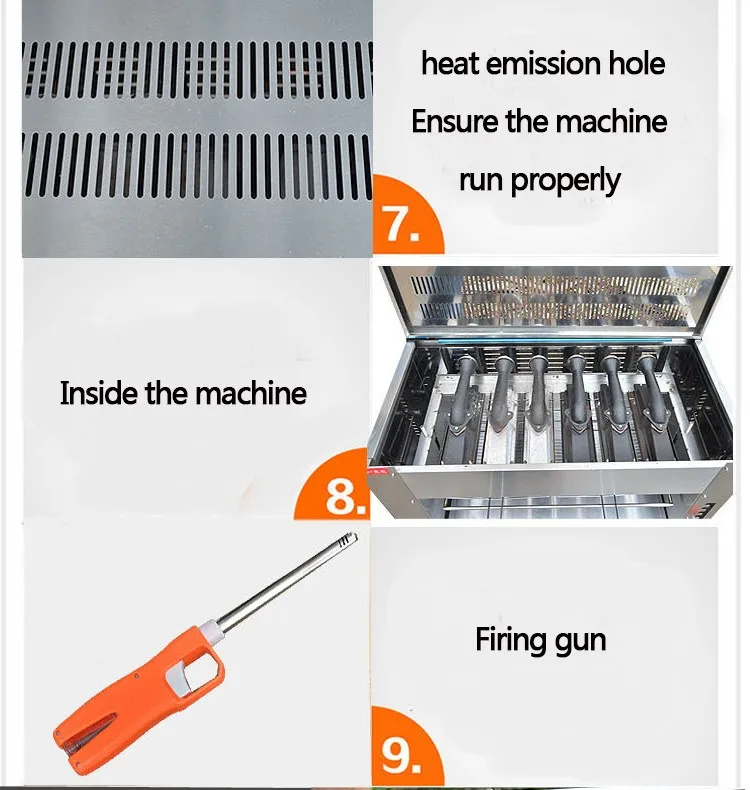 heat emission hole
Ensure the machine
run properly

7.

Inside the machine

8.

Firing gun

9.