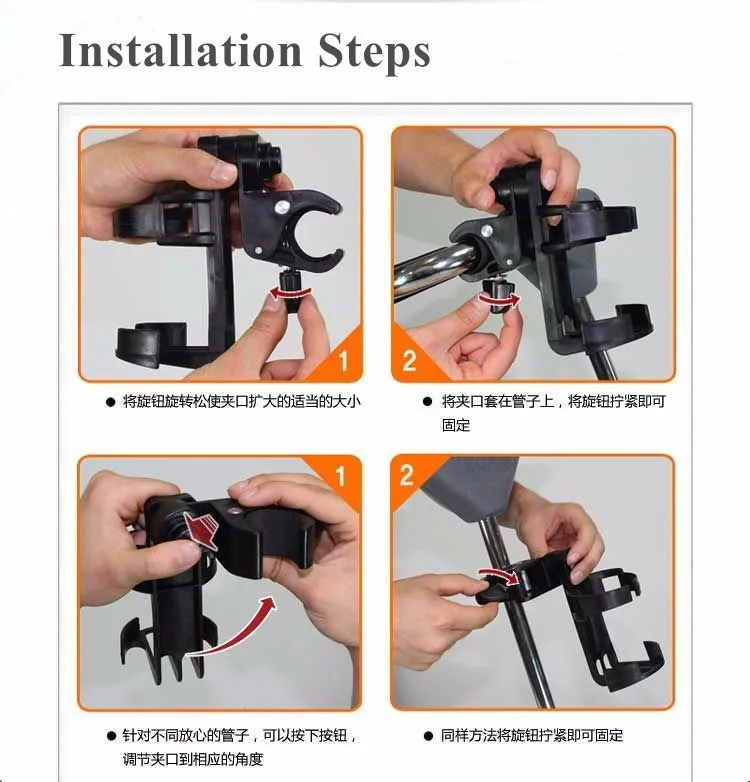 Installation Steps

1

● 将旋钮旋转松使夹口扩大的适当的大小

2

● 将夹口套在管子上，将旋钮拧紧即可固定

1

● 针对不同放心的管子，可以按下按钮，调节夹口到相应的角度

2

● 同样方法将旋钮拧紧即可固定