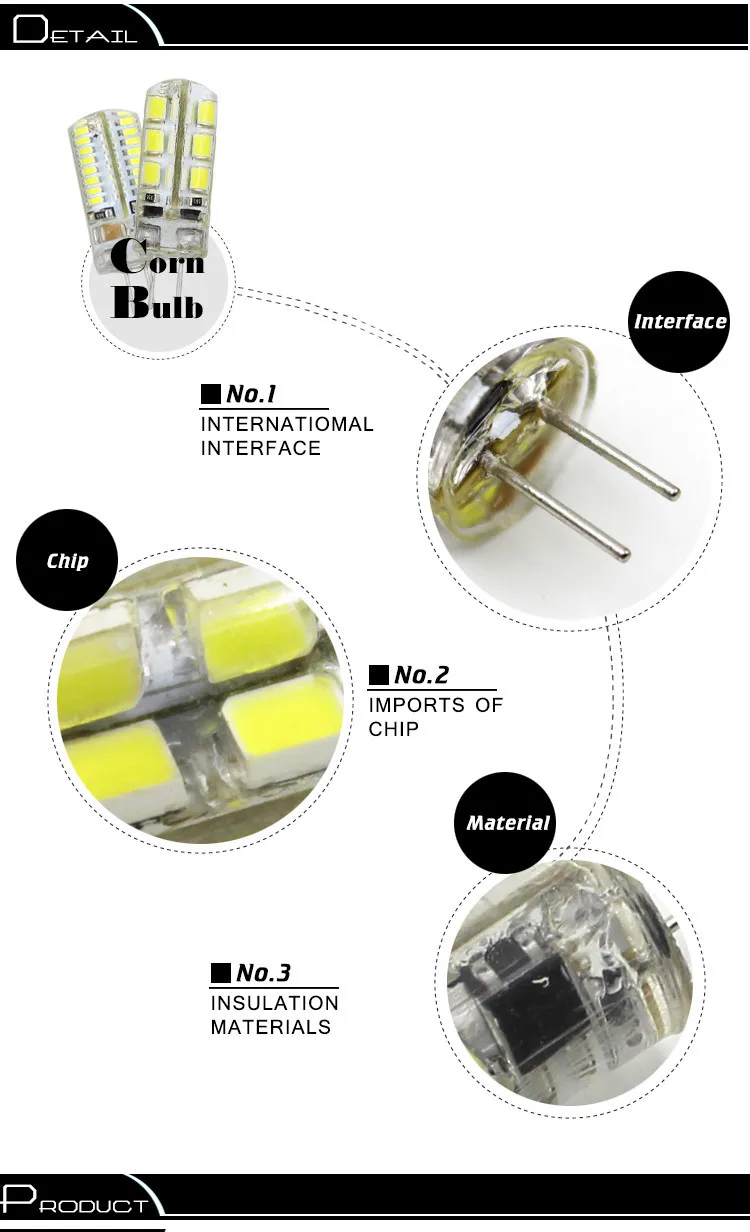 DETAIL

Corn Bulb

Interface

No.1
INTERNATIOMAL INTERFACE

Chip

No.2
IMPORTS OF CHIP

Material

No.3
INSULATION MATERIALS

PRODUCT