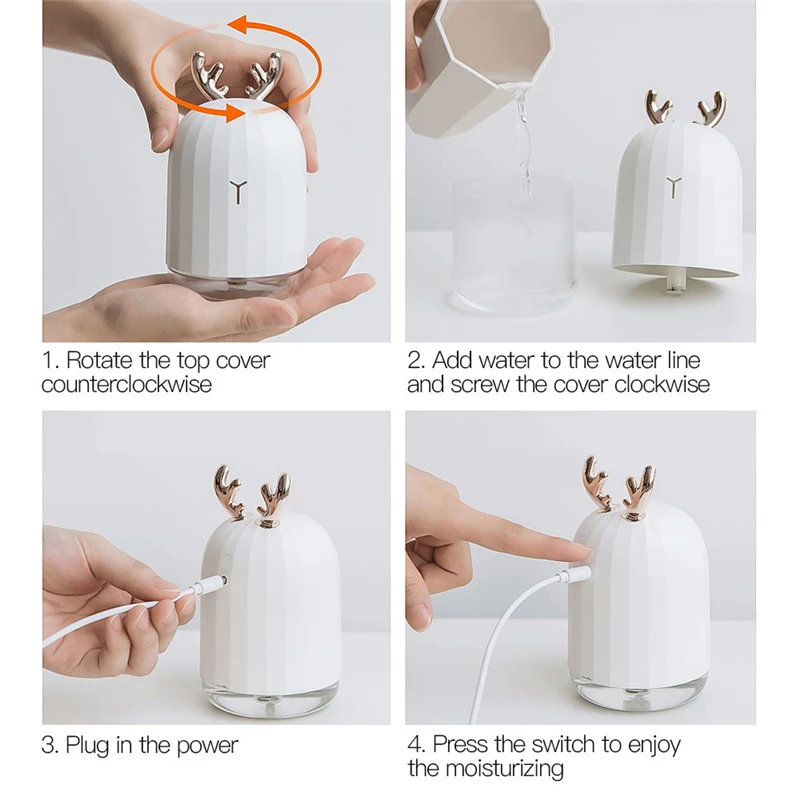 1. Rotate the top cover counterclockwise

2. Add water to the water line and screw the cover clockwise

3. Plug in the power

4. Press the switch to enjoy the moisturizing