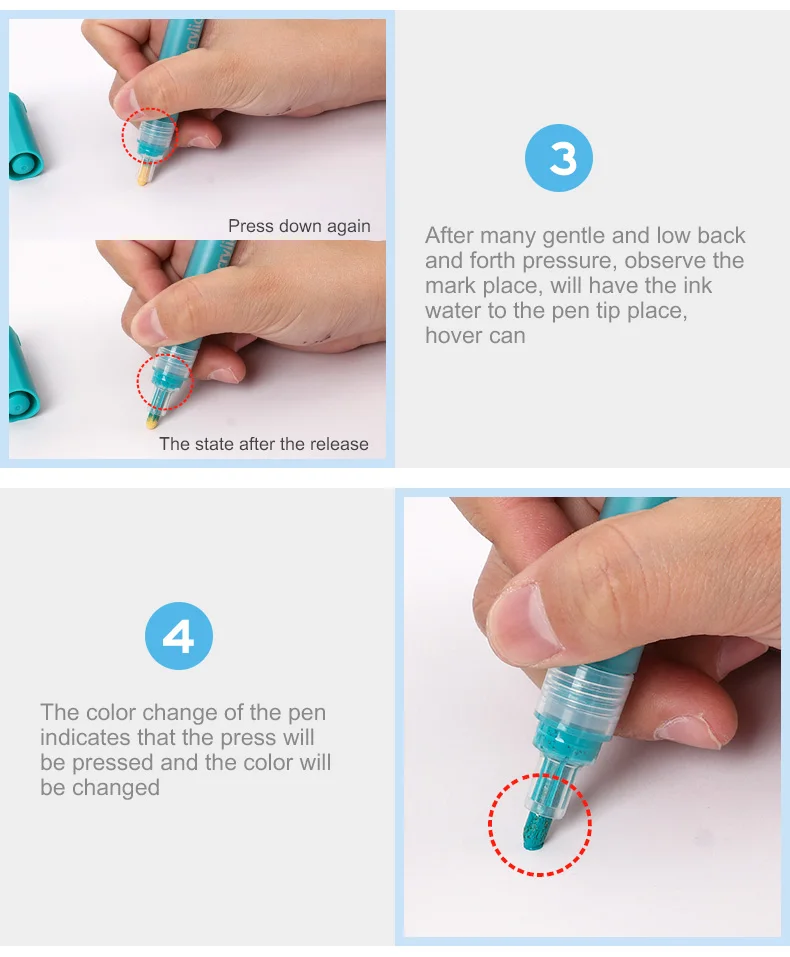 Press down again

The state after the release

3

After many gentle and low back and forth pressure, observe the mark place, will have the ink water to the pen tip place, hover can

4

The color change of the pen indicates that the press will be pressed and the color will be changed