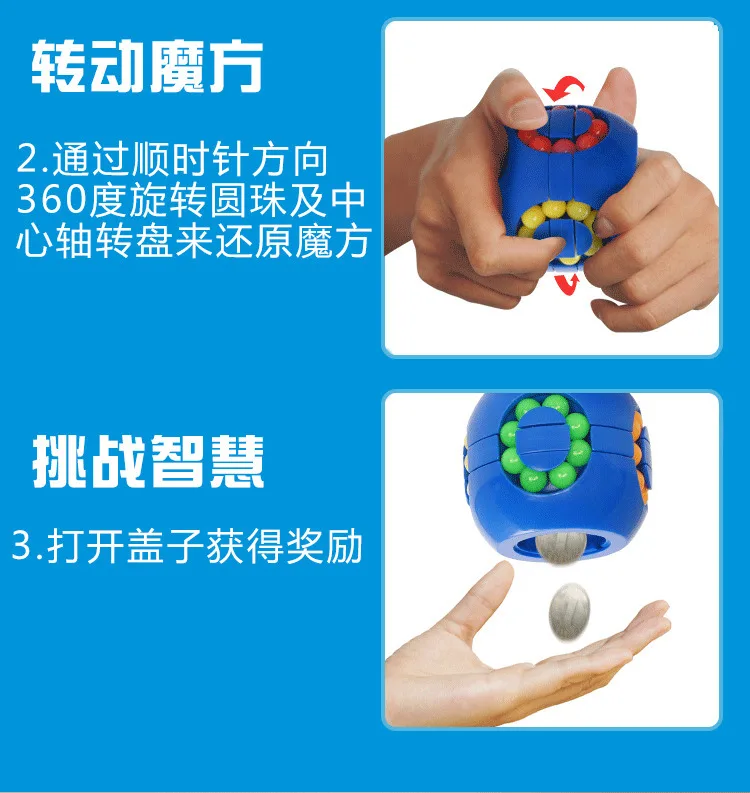 转动魔方

2.通过顺时针方向360度旋转圆珠及中心轴转盘来还原魔方

挑战智慧

3.打开盖子获得奖励