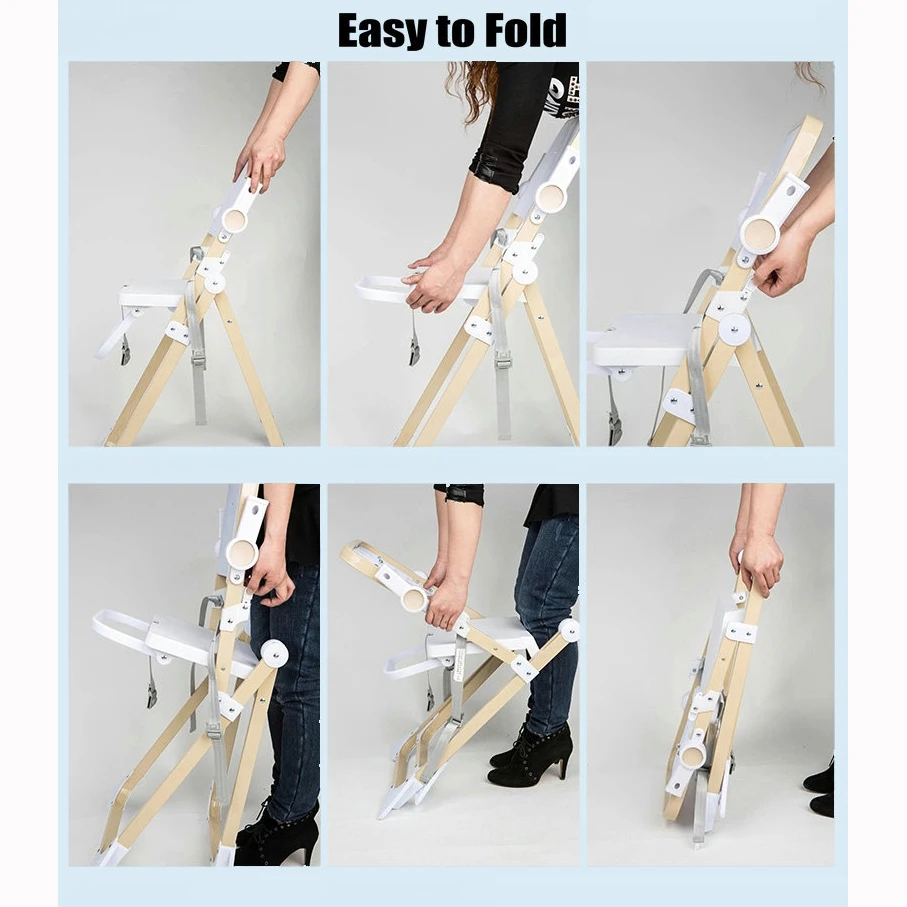 Easy to Fold