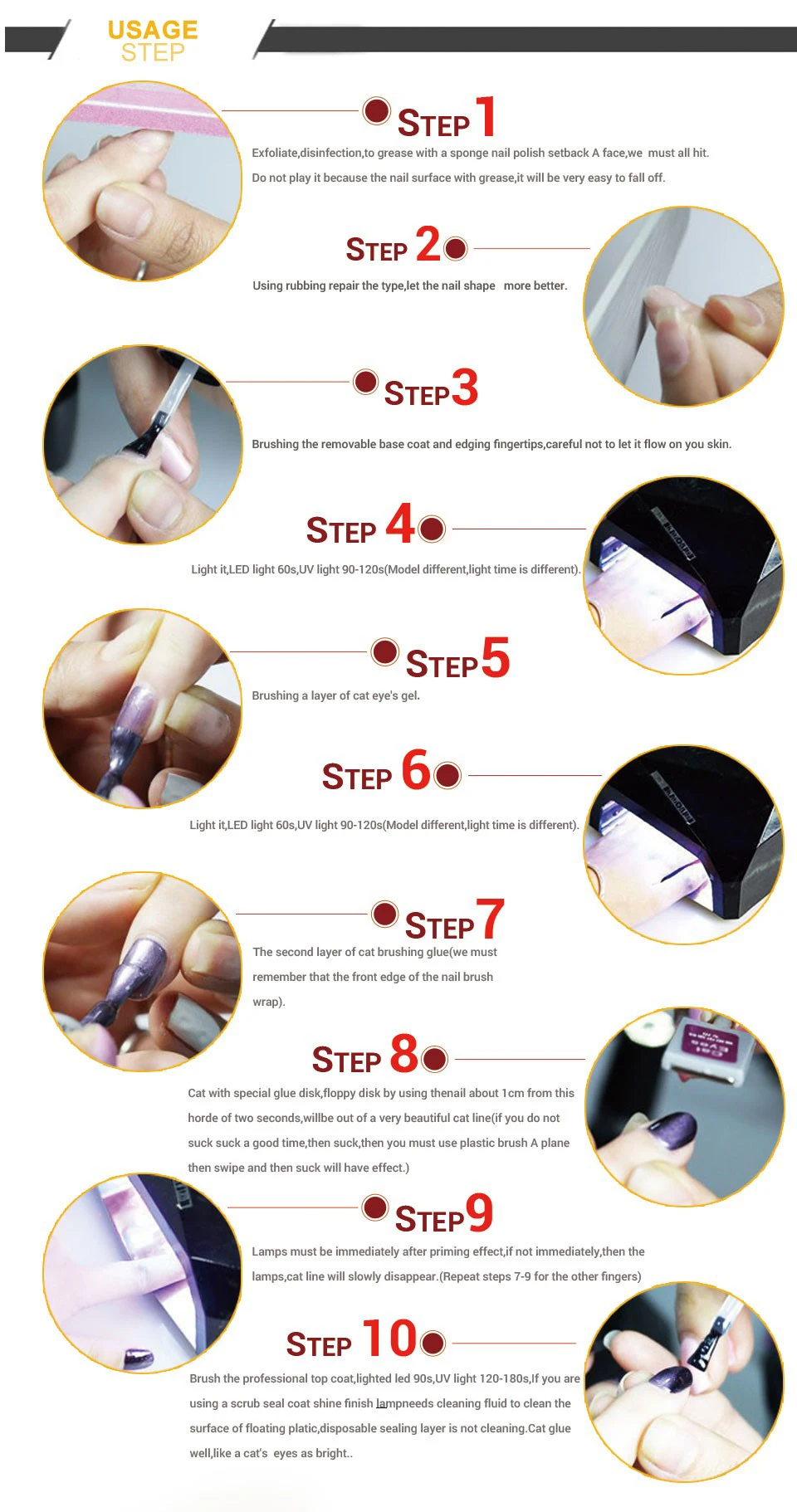 USAGE
STEP

STEP 1
Exfoliate,disinfection,to grease with a sponge nail polish setback A face,we must all hit. Do not play it because the nail surface with grease,it will be very easy to fall off.

STEP 2
Using rubbing repair the type,let the nail shape more better.

STEP 3
Brushing the removable base coat and edging fingertips,careful not to let it flow on you skin.

STEP 4
Light it,LED light 60s,UV light 90-120s(Model different,light time is different).

STEP 5
Brushing a layer of cat eye's gel.

STEP 6
Light it,LED light 60s,UV light 90-120s(Model different,light time is different).

STEP 7
The second layer of cat brushing glue(we must remember that the front edge of the nail brush wrap).

STEP 8
Cat with special glue disk,floppy disk by using thenail about 1cm from this horde of two seconds,willbe out of a very beautiful cat line(if you do not suck suck a good time,then suck,then you must use plastic brush A plane then swipe and then suck will have effect.)

STEP 9
Lamps must be immediately after priming effect,if not immediately,then the lamps,cat line will slowly disappear.(Repeat steps 7-9 for the other fingers)

STEP 10
Brush the professional top coat,lighted led 90s,UV light 120-180s,If you are using a scrub seal coat shine finish lampneeds cleaning fluid to clean the surface of floating platic,disposable sealing layer is not cleaning.Cat glue well,like a cat's eyes as bright..