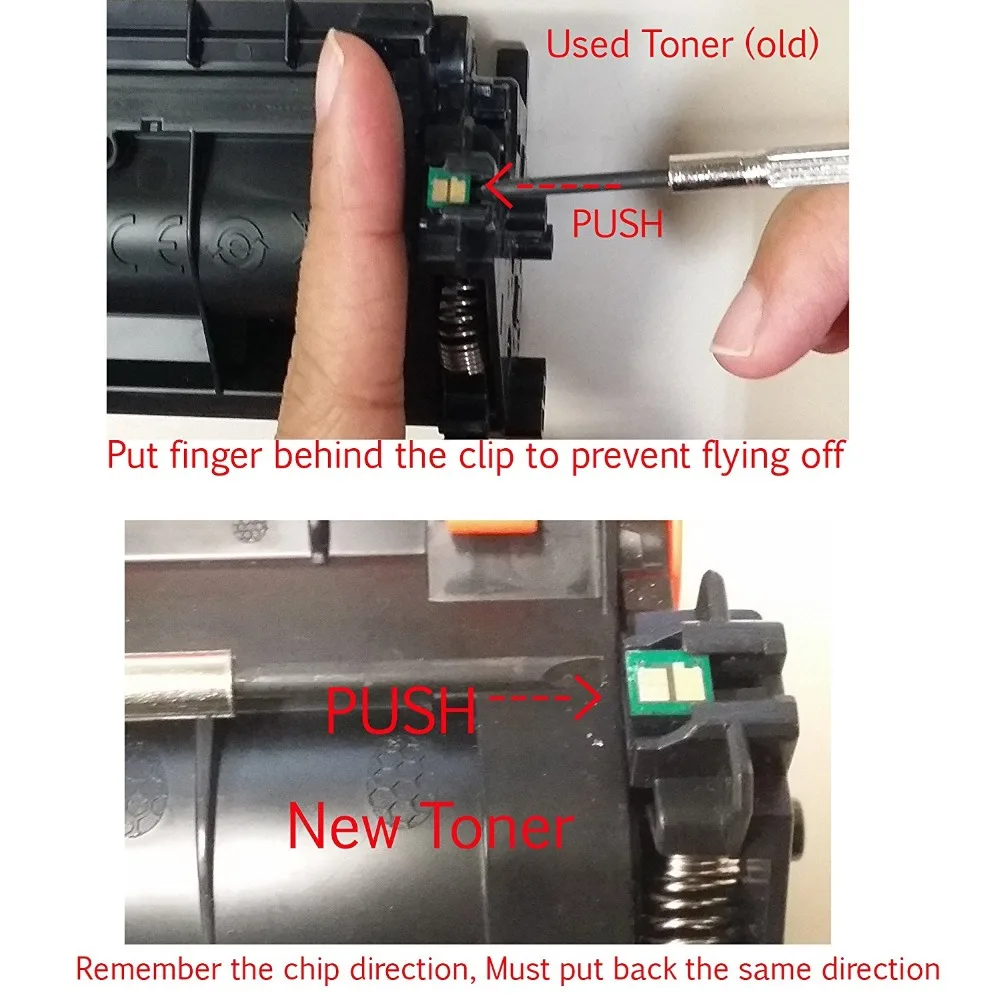 Used Toner (old)

PUSH

Put finger behind the clip to prevent flying off

PUSH

New Toner

Remember the chip direction, Must put back the same direction