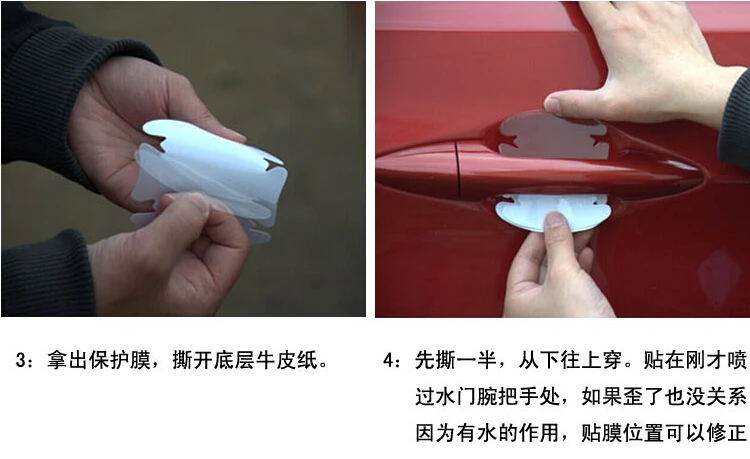 3：拿出保护膜，撕开底层牛皮纸。

4：先撕一半，从下往上穿。贴在刚才喷过水门腕把手处，如果歪了也没关系因为有水的作用，贴膜位置可以修正