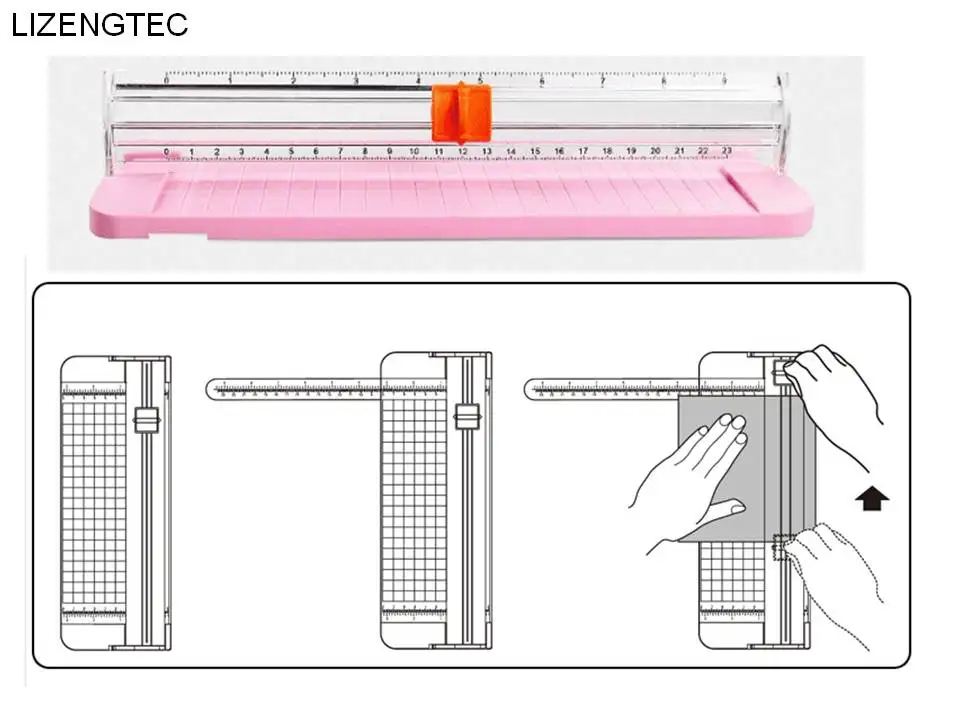 LIZENGTEC

0 1 2 3 4 5 6 7 8 9

0 1 2 3 4 5 6 7 8 9 10 11 12 13 14 15 16 17 18 19 20 21 22 23