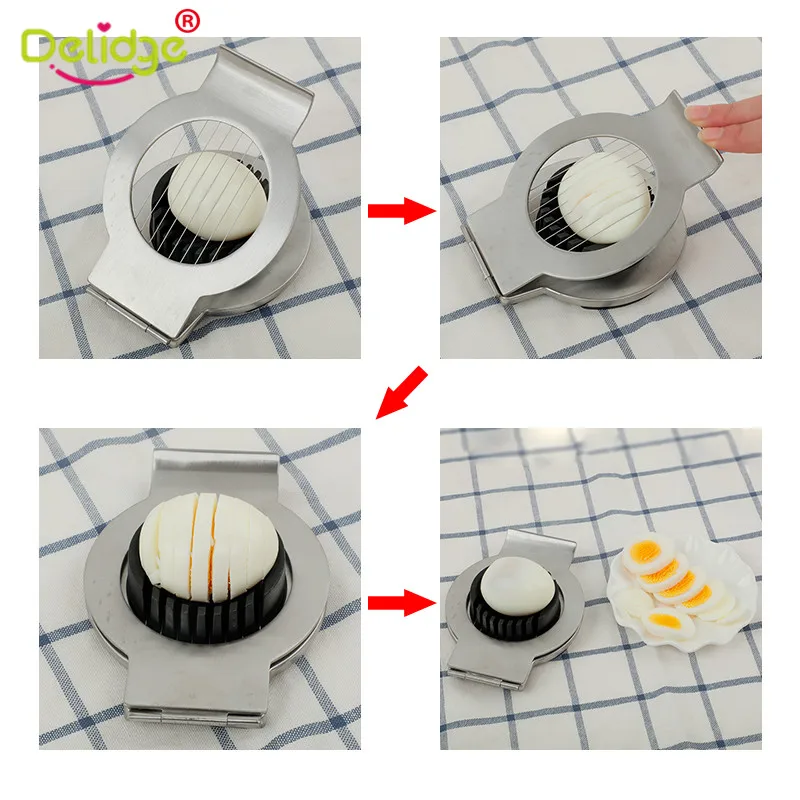 Delidge®