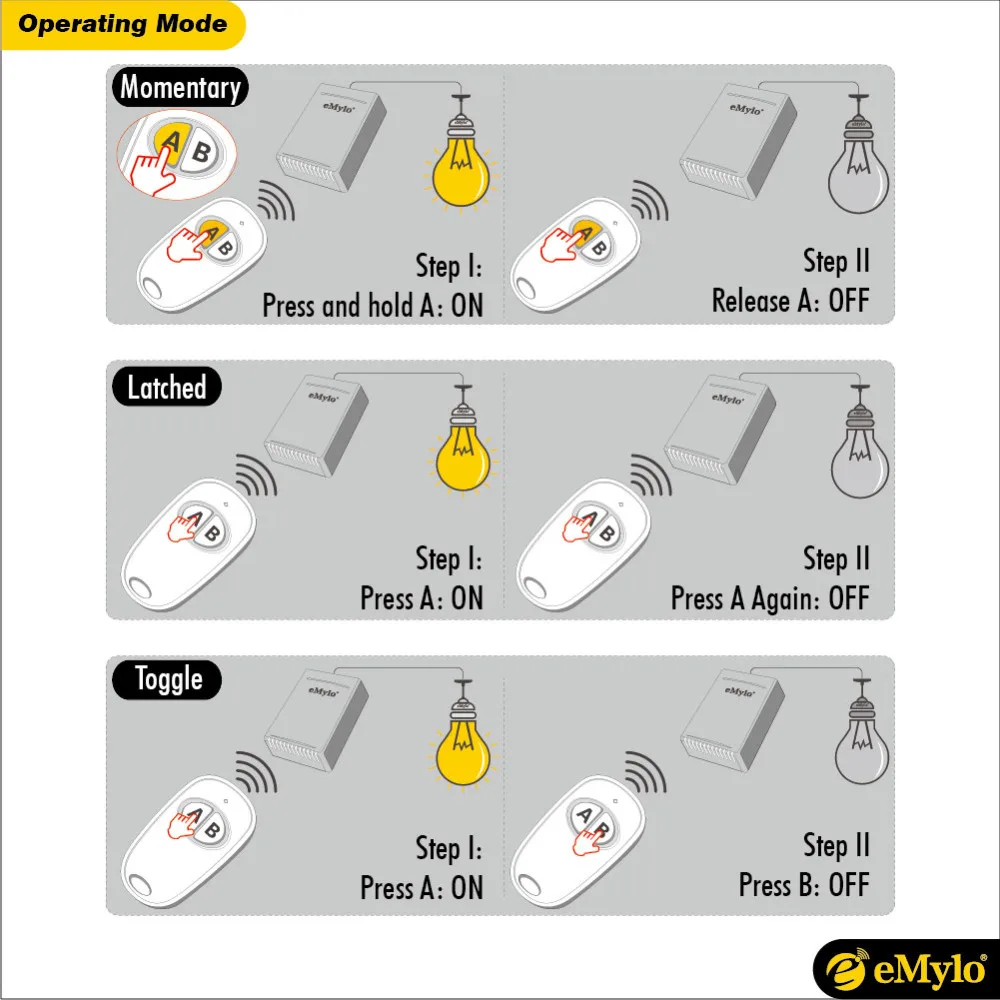 Operating Mode

Momentary

A B

eMylo

A B

Step I:
Press and hold A: ON

eMylo

A B

Step II
Release A: OFF

Latched

eMylo

A B

Step I:
Press A: ON

eMylo

A B

Step II
Press A Again: OFF

Toggle

eMylo

A B

Step I:
Press A: ON

eMylo

A B

Step II
Press B: OFF

eMylo