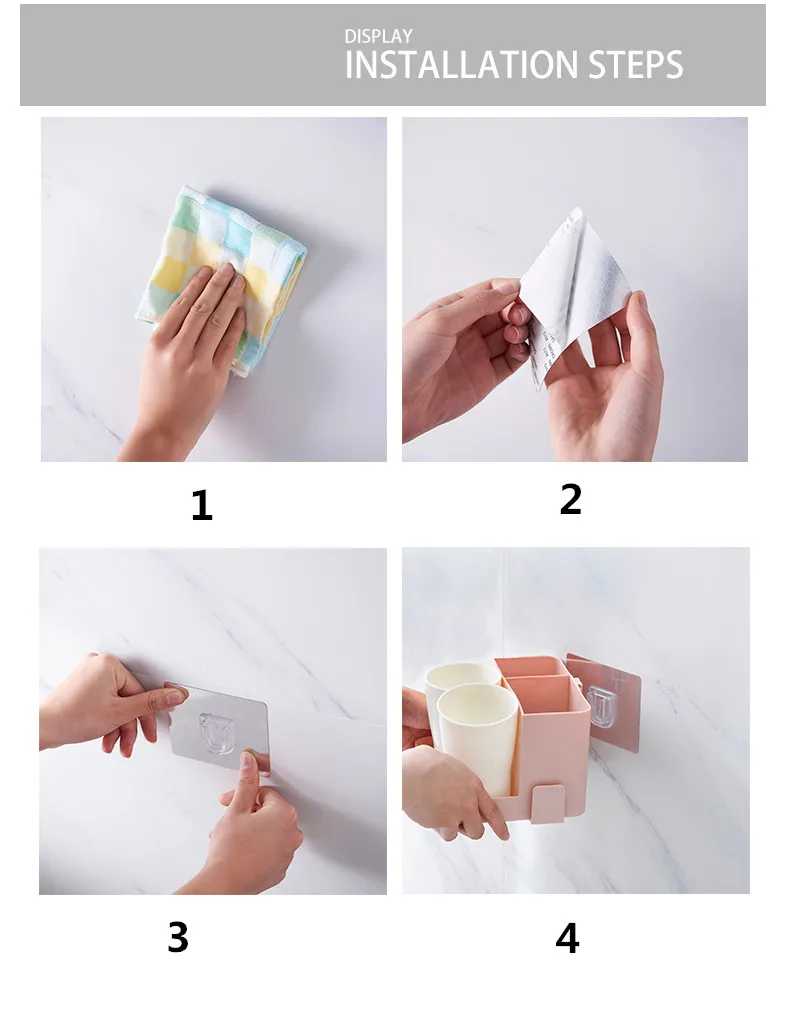 DISPLAY
INSTALLATION STEPS

1

2

3

4