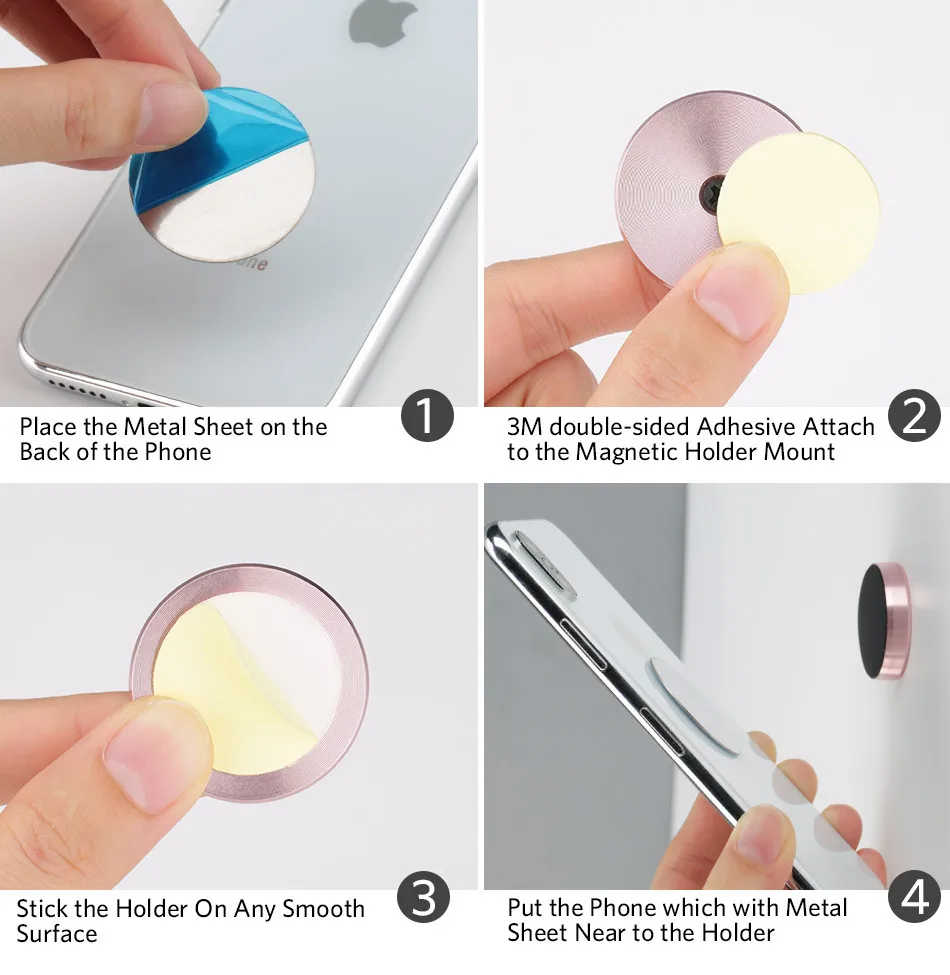 Place the Metal Sheet on the Back of the Phone

1

3M double-sided Adhesive Attach to the Magnetic Holder Mount

2

Stick the Holder On Any Smooth Surface

3

Put the Phone which with Metal Sheet Near to the Holder

4