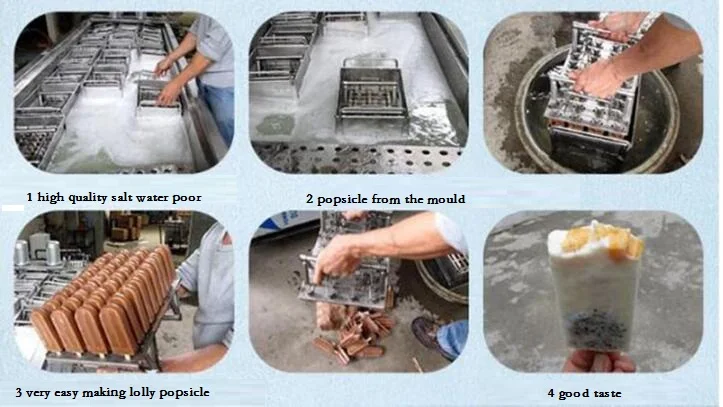 1 high quality salt water poor

2 popsicle from the mould

3 very easy making lolly popsicle

4 good taste