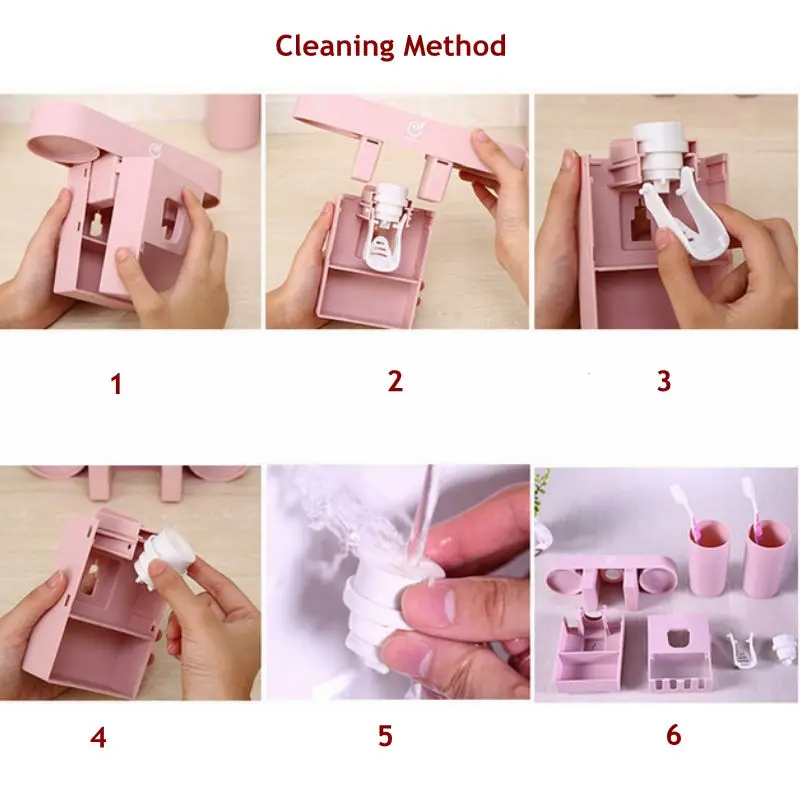 Cleaning Method

1

2

3

4

5

6