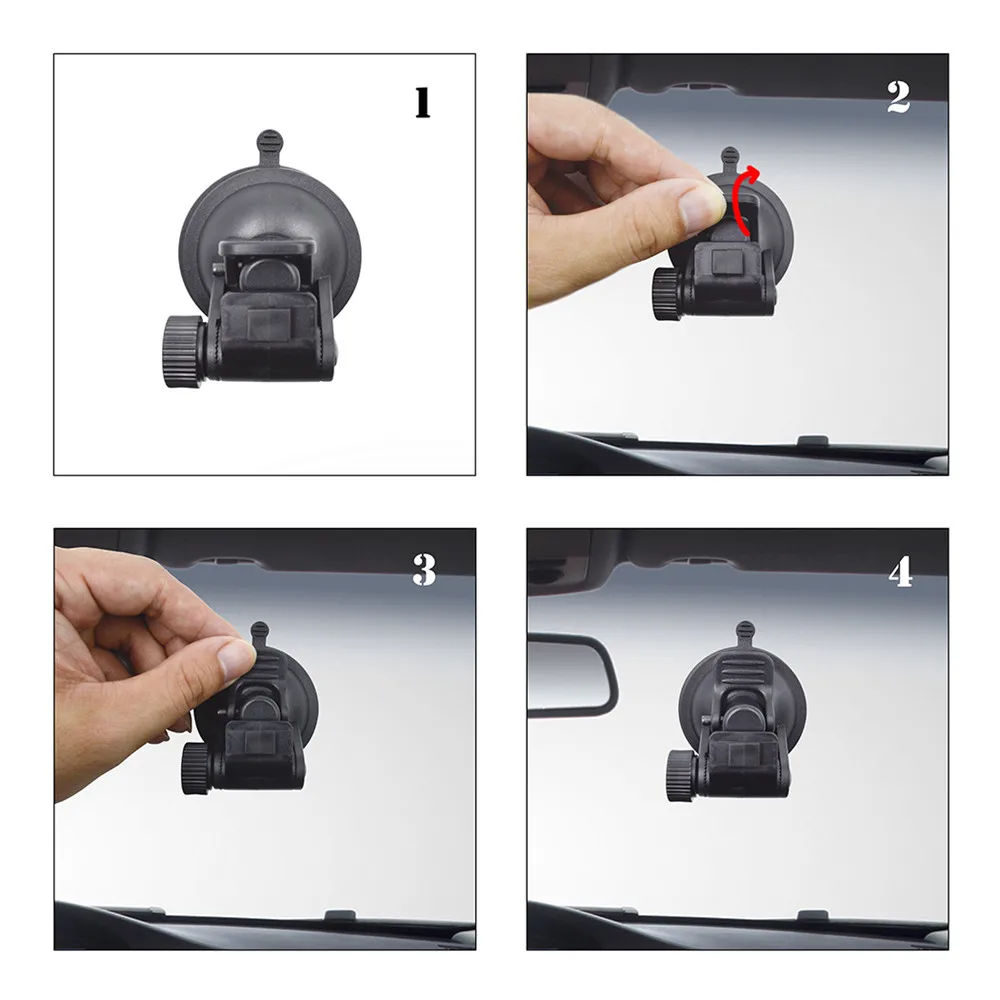 1

2

3

4