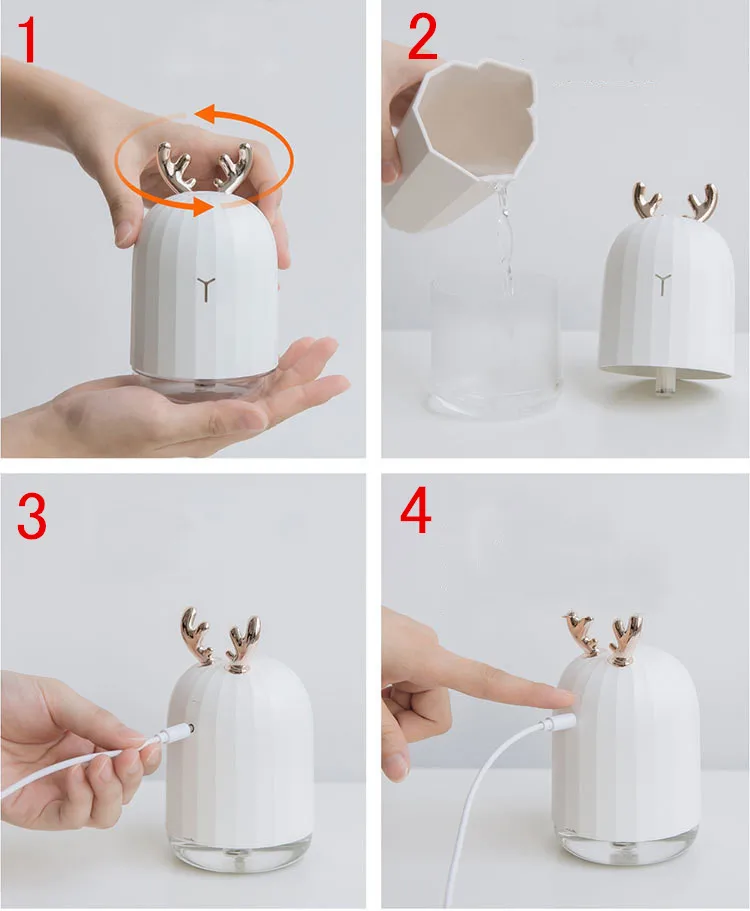 1

2

3

4