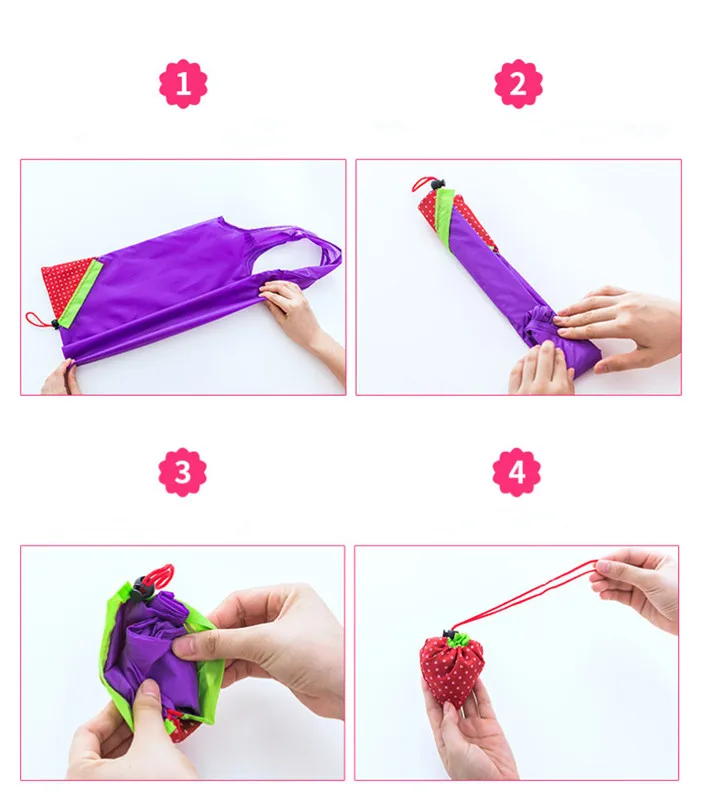 1

2

3

4