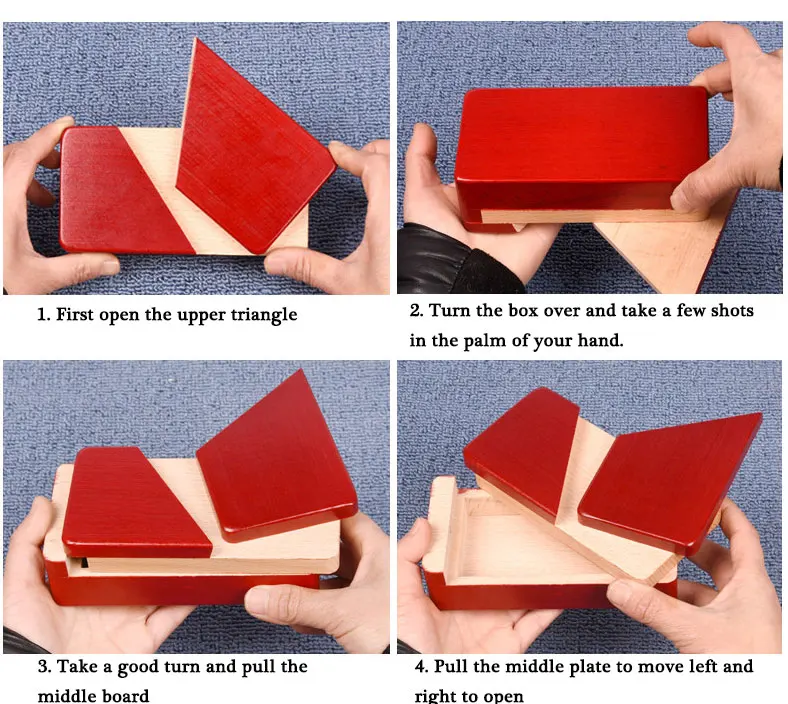 1. First open the upper triangle

2. Turn the box over and take a few shots in the palm of your hand.

3. Take a good turn and pull the middle board

4. Pull the middle plate to move left and right to open