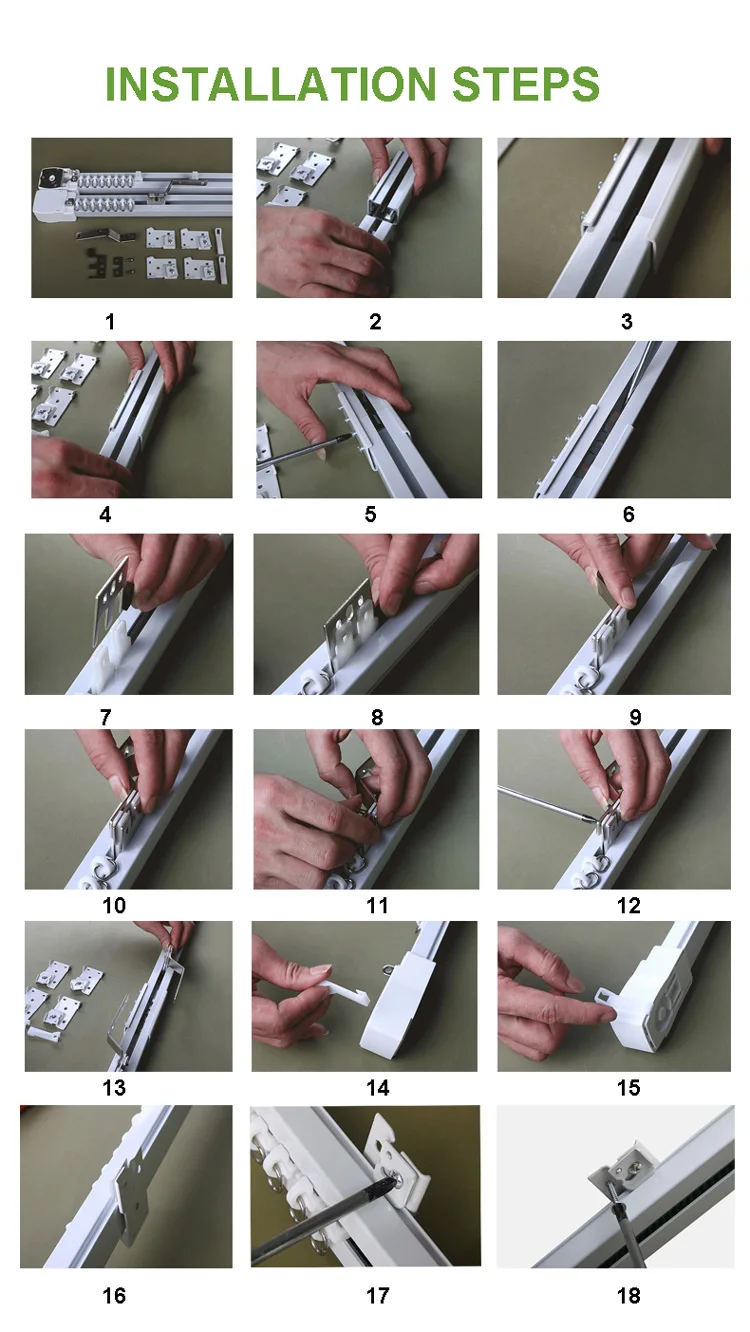 INSTALLATION STEPS

1

2

3

4

5

6

7

8

9

10

11

12

13

14

15

16

17

18