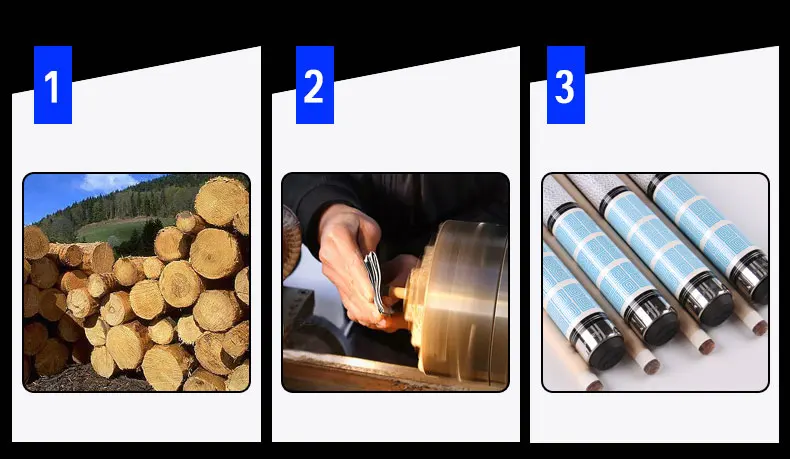 1

2

3