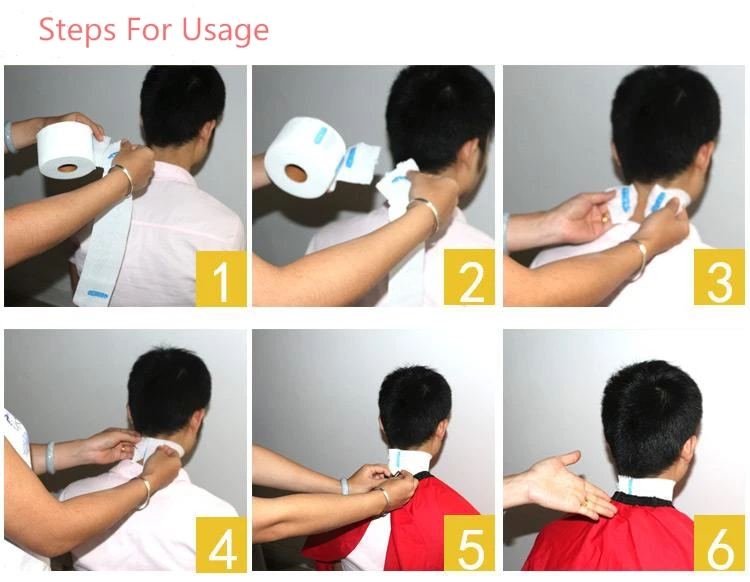 Steps For Usage

1

2

3

4

5

6