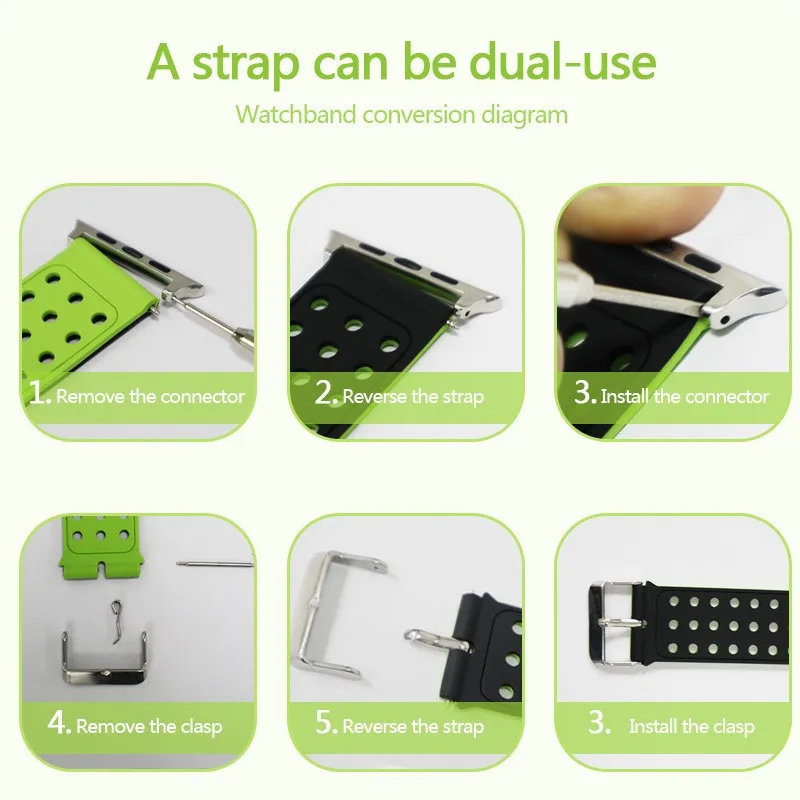 A strap can be dual-use

Watchband conversion diagram

1. Remove the connector

2. Reverse the strap

3. Install the connector

4. Remove the clasp

5. Reverse the strap

3. Install the clasp