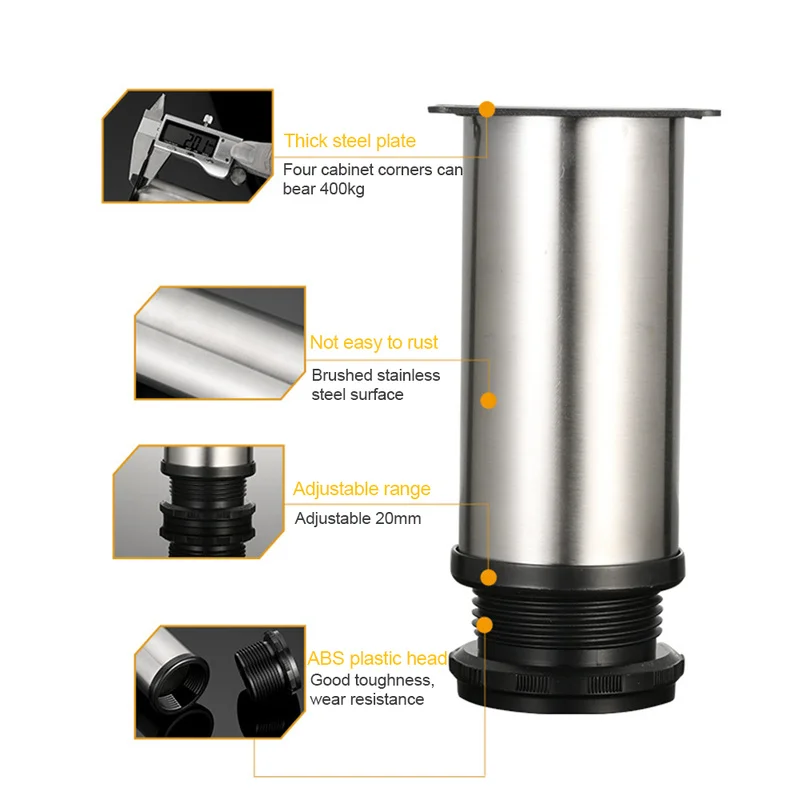 20.1

Thick steel plate
Four cabinet corners can bear 400kg

Not easy to rust
Brushed stainless steel surface

Adjustable range
Adjustable 20mm

ABS plastic head
Good toughness, wear resistance