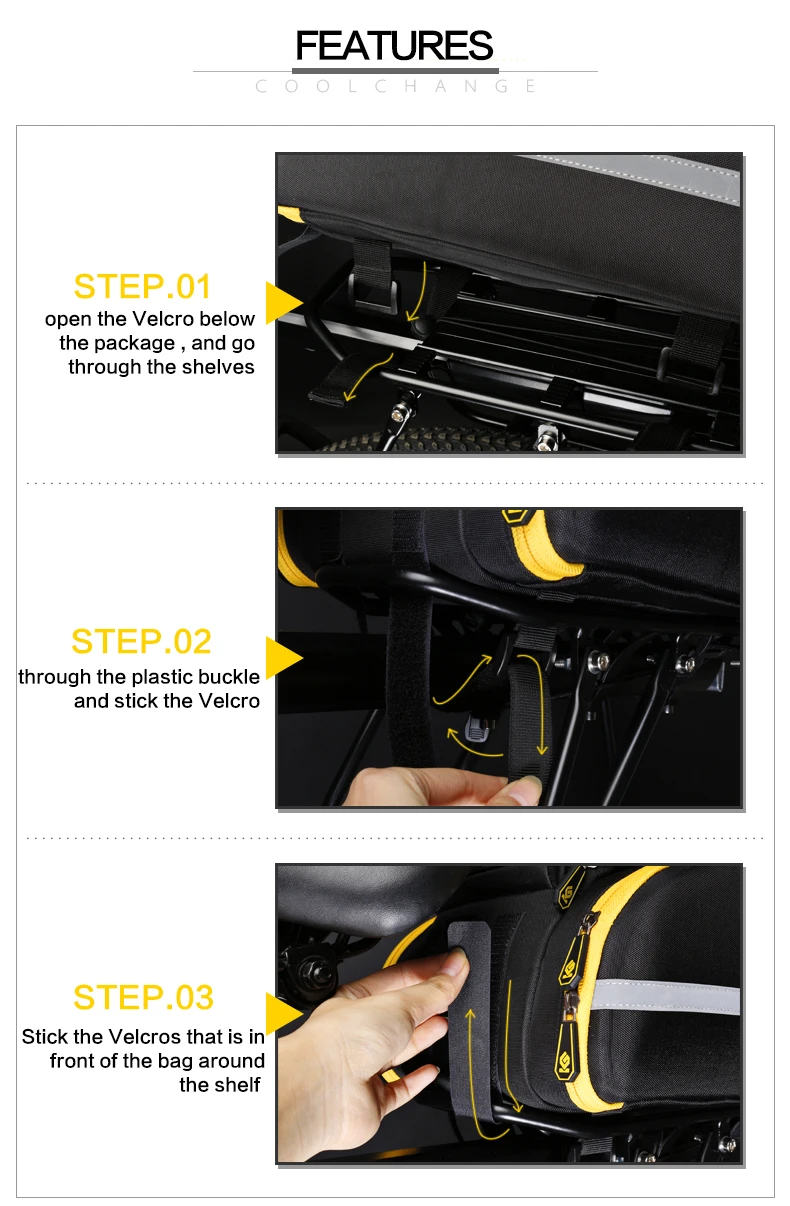 FEATURES

COOLCHANGE

STEP.01

open the Velcro below the package , and go through the shelves

STEP.02

through the plastic buckle and stick the Velcro

STEP.03

Stick the Velcros that is in front of the bag around the shelf