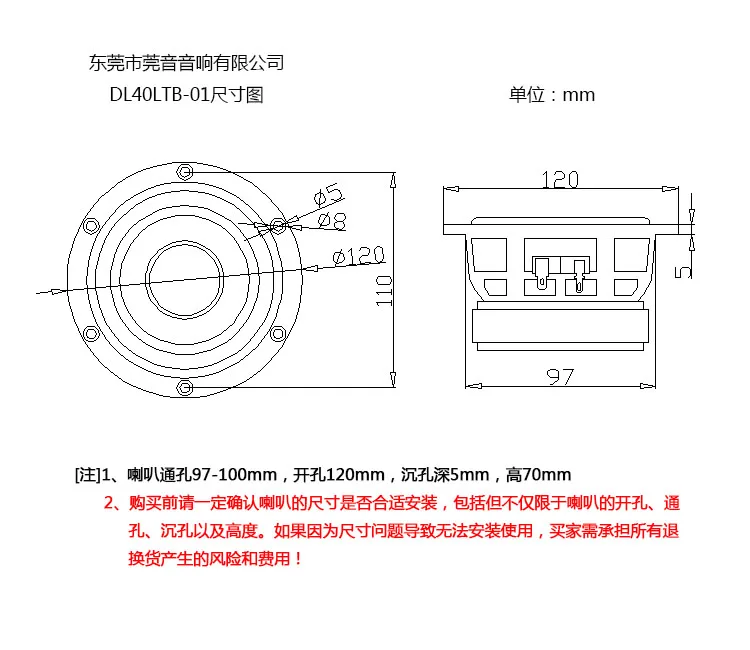 东莞市莞音音响有限公司

DL40LTB-01尺寸图

单位：mm

ø5
ø8
ø120
110

120
5
97

[注]1、喇叭通孔97-100mm，开孔120mm，沉孔深5mm，高70mm

2、购买前请一定确认喇叭的尺寸是否合适安装，包括但不仅限于喇叭的开孔、通孔、沉孔以及高度。如果因为尺寸问题导致无法安装使用，买家需承担所有退换货产生的风险和费用！