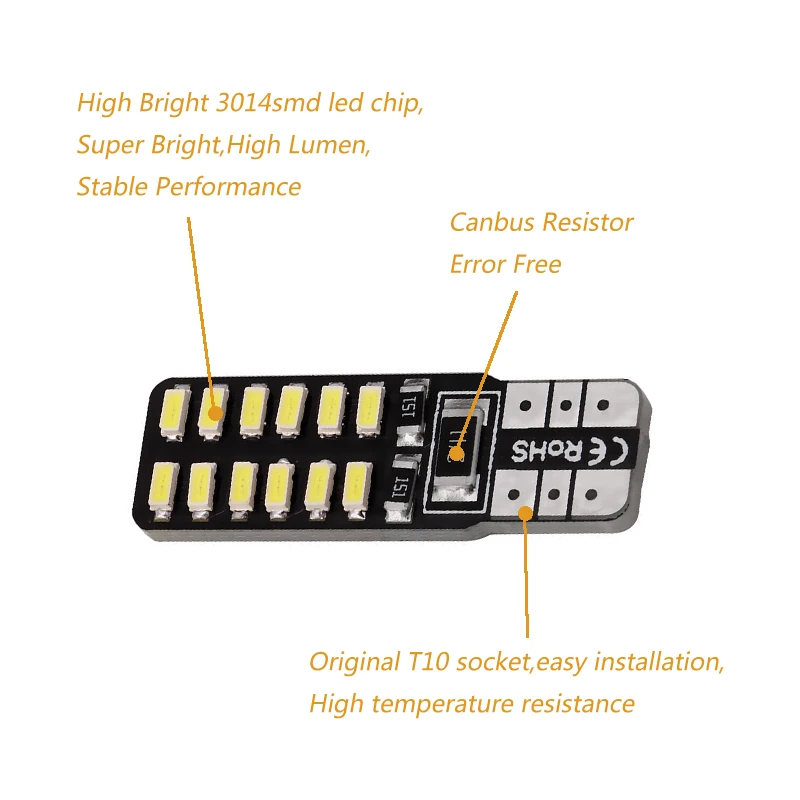 High Bright 3014smd led chip,
Super Bright,High Lumen,
Stable Performance

Canbus Resistor
Error Free

151

151

RoHS CE

Original T10 socket,easy installation,
High temperature resistance