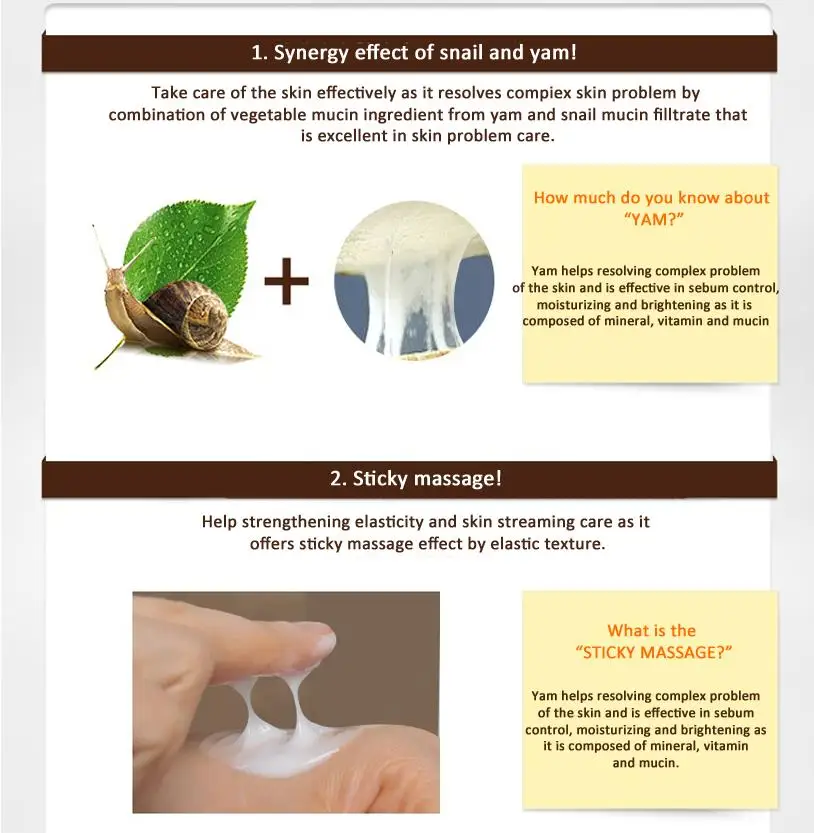 1. Synergy effect of snail and yam!

Take care of the skin effectively as it resolves compiex skin problem by combination of vegetable mucin ingredient from yam and snail mucin filltrate that is excellent in skin problem care.

+

How much do you know about "YAM?"

Yam helps resolving complex problem of the skin and is effective in sebum control, moisturizing and brightening as it is composed of mineral, vitamin and mucin

2. Sticky massage!

Help strengthening elasticity and skin streaming care as it offers sticky massage effect by elastic texture.

What is the "STICKY MASSAGE?"

Yam helps resolving complex problem of the skin and is effective in sebum control, moisturizing and brightening as it is composed of mineral, vitamin and mucin.