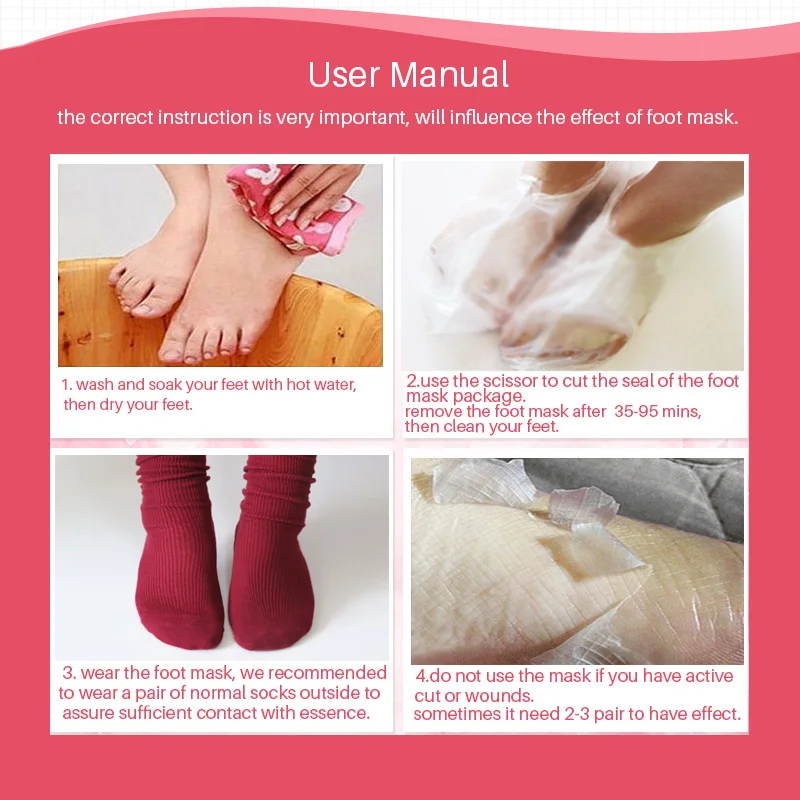 User Manual

the correct instruction is very important, will influence the effect of foot mask.

1. wash and soak your feet with hot water, then dry your feet.

2.use the scissor to cut the seal of the foot mask package.
remove the foot mask after 35-95 mins, then clean your feet.

3. wear the foot mask, we recommended to wear a pair of normal socks outside to assure sufficient contact with essence.

4.do not use the mask if you have active cut or wounds.
sometimes it need 2-3 pair to have effect.