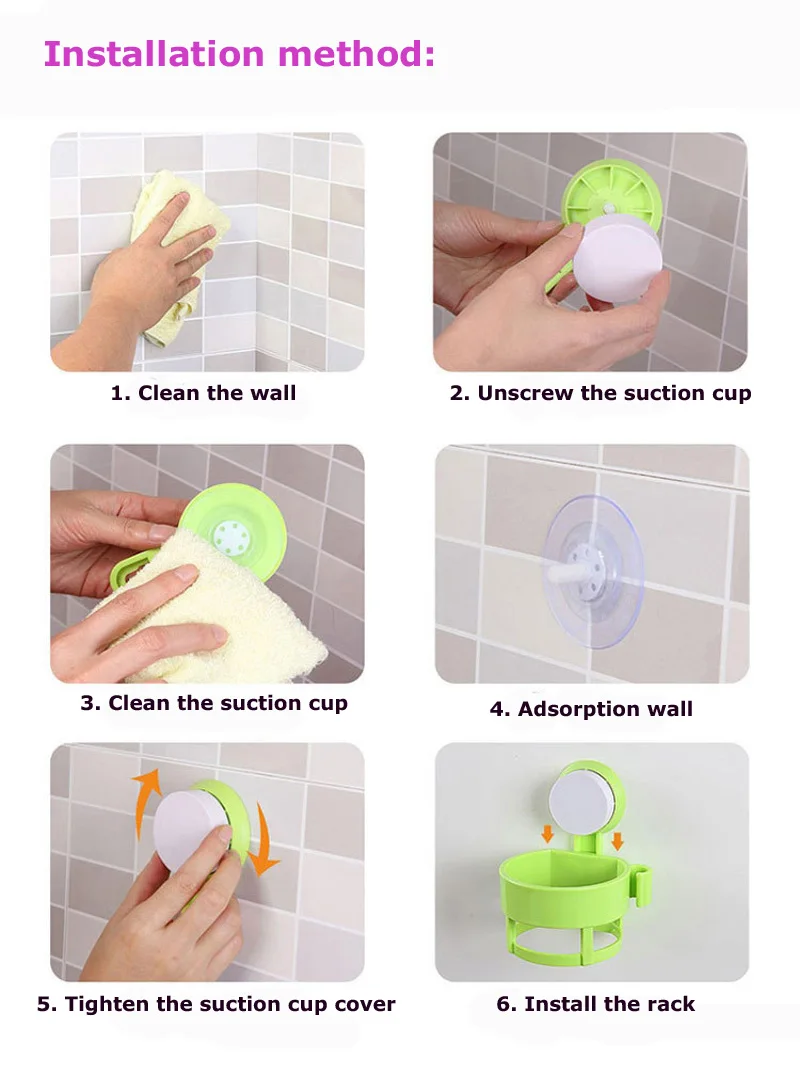 Installation method:

1. Clean the wall

2. Unscrew the suction cup

3. Clean the suction cup

4. Adsorption wall

5. Tighten the suction cup cover

6. Install the rack