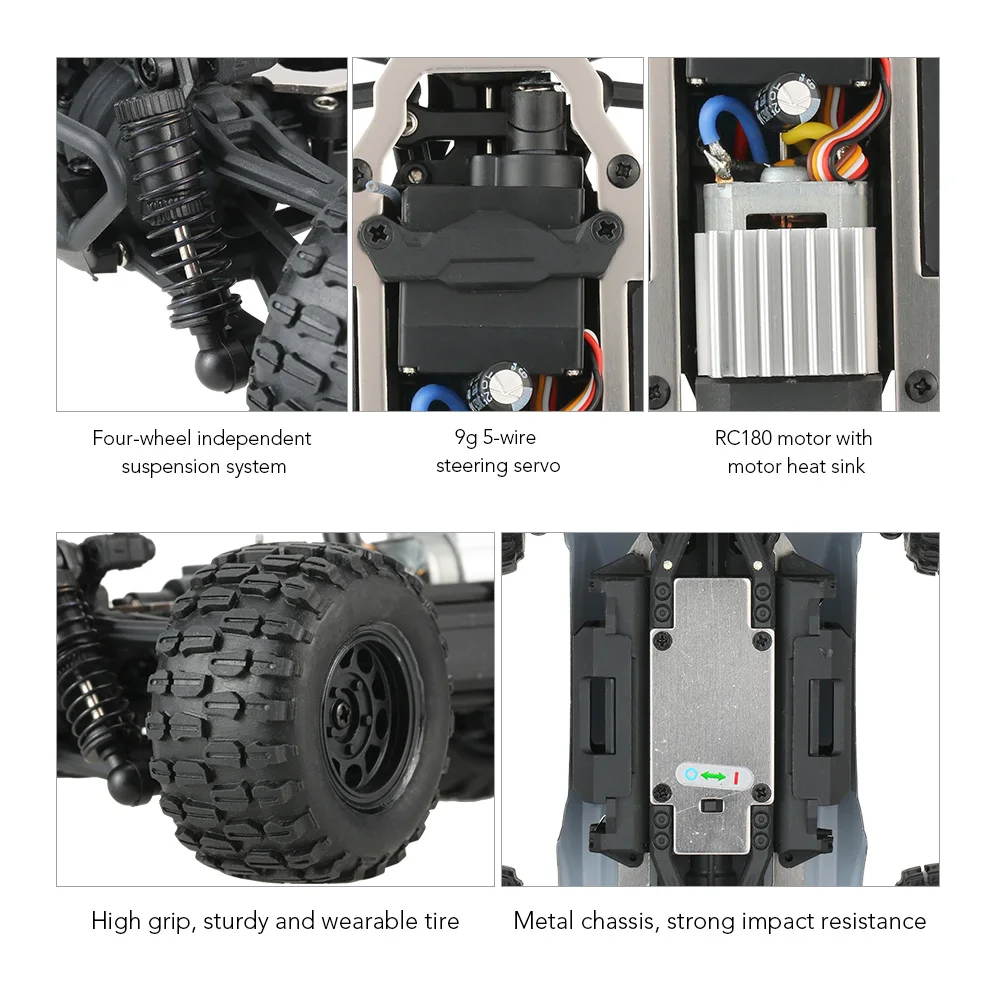 Four-wheel independent suspension system

9g 5-wire steering servo

RC180 motor with motor heat sink

High grip, sturdy and wearable tire

Metal chassis, strong impact resistance