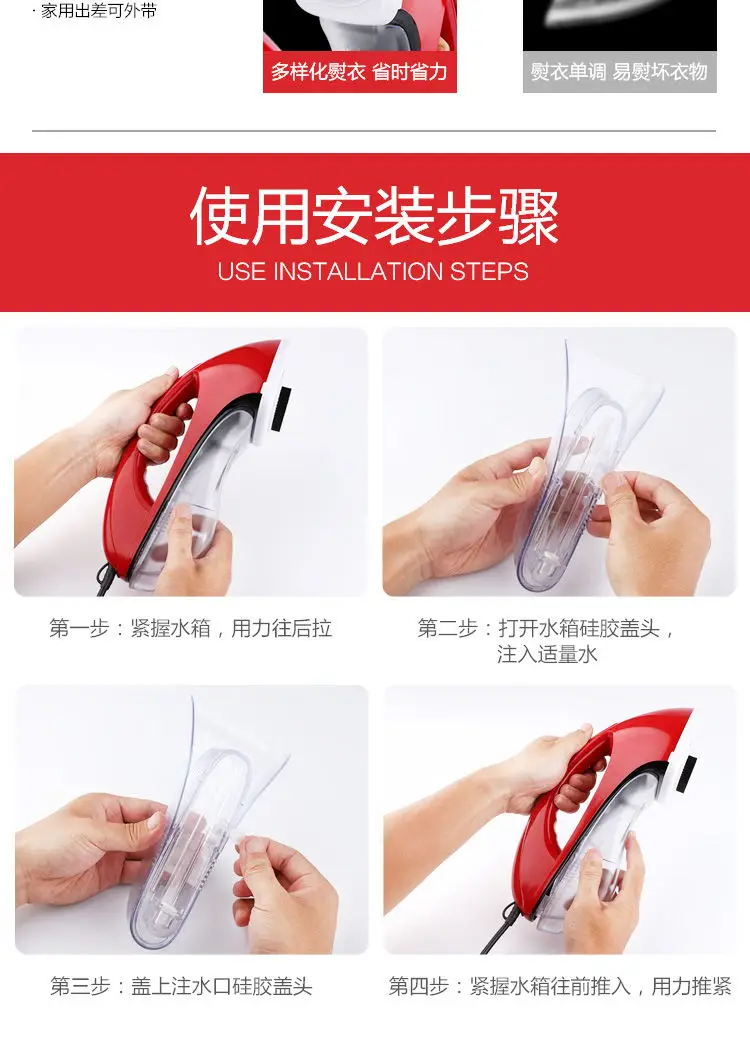 · 家用出差可外带

多样化熨衣 省时省力

熨衣单调 易熨坏衣物

使用安装步骤
USE INSTALLATION STEPS

第一步：紧握水箱，用力往后拉

第二步：打开水箱硅胶盖头，注入适量水

第三步：盖上注水口硅胶盖头

第四步：紧握水箱往前推入，用力推紧