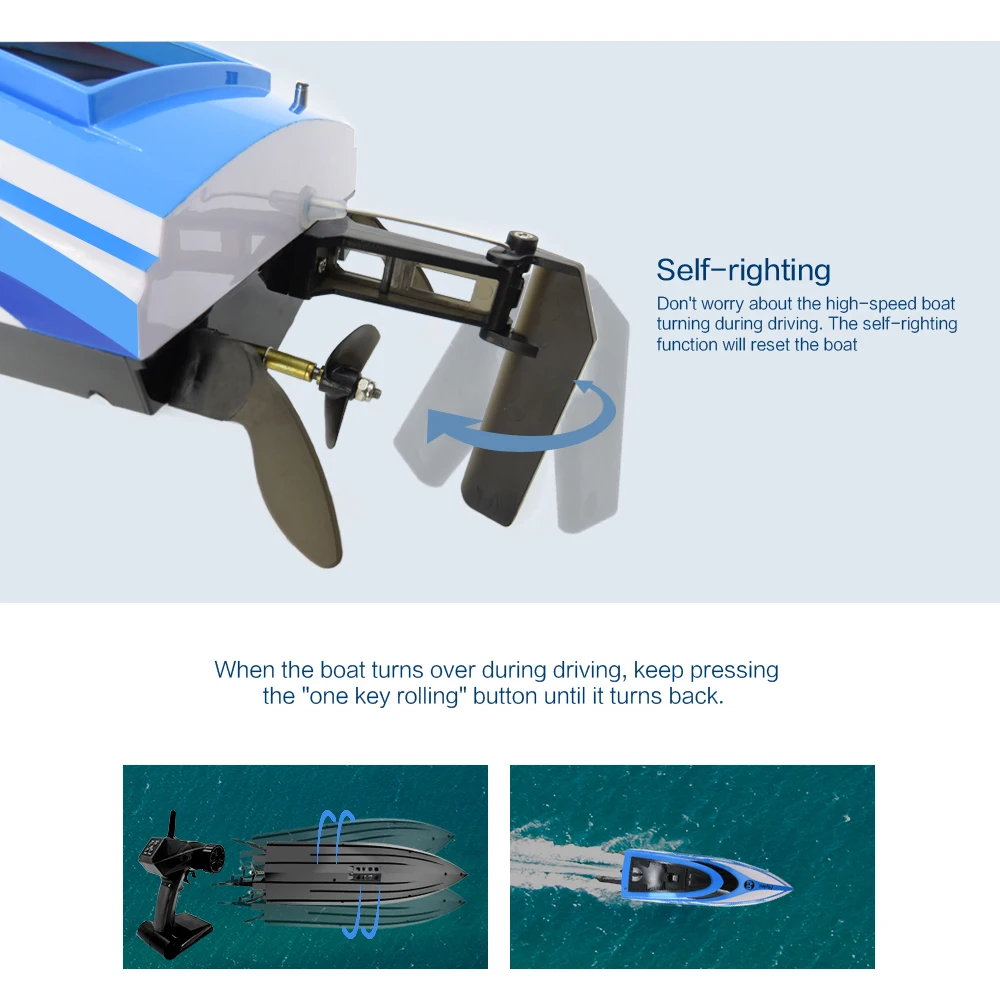 Self-righting

Don't worry about the high-speed boat turning during driving. The self-righting function will reset the boat

When the boat turns over during driving, keep pressing the "one key rolling" button until it turns back.