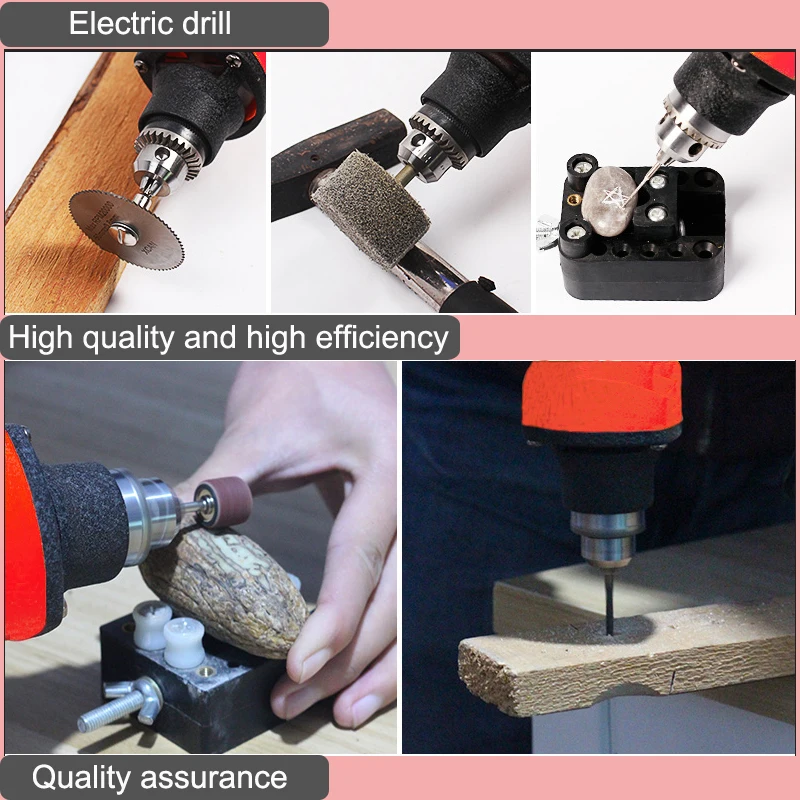 Electric drill

High quality and high efficiency

Quality assurance