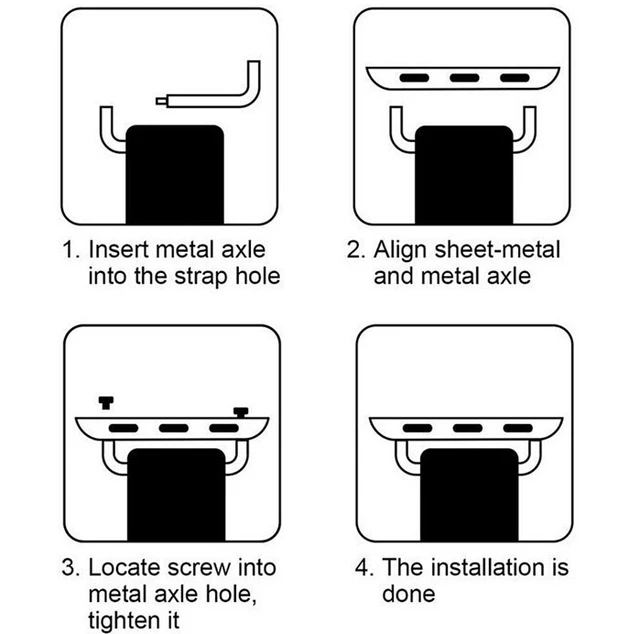 1. Insert metal axle into the strap hole

2. Align sheet-metal and metal axle

3. Locate screw into metal axle hole, tighten it

4. The installation is done