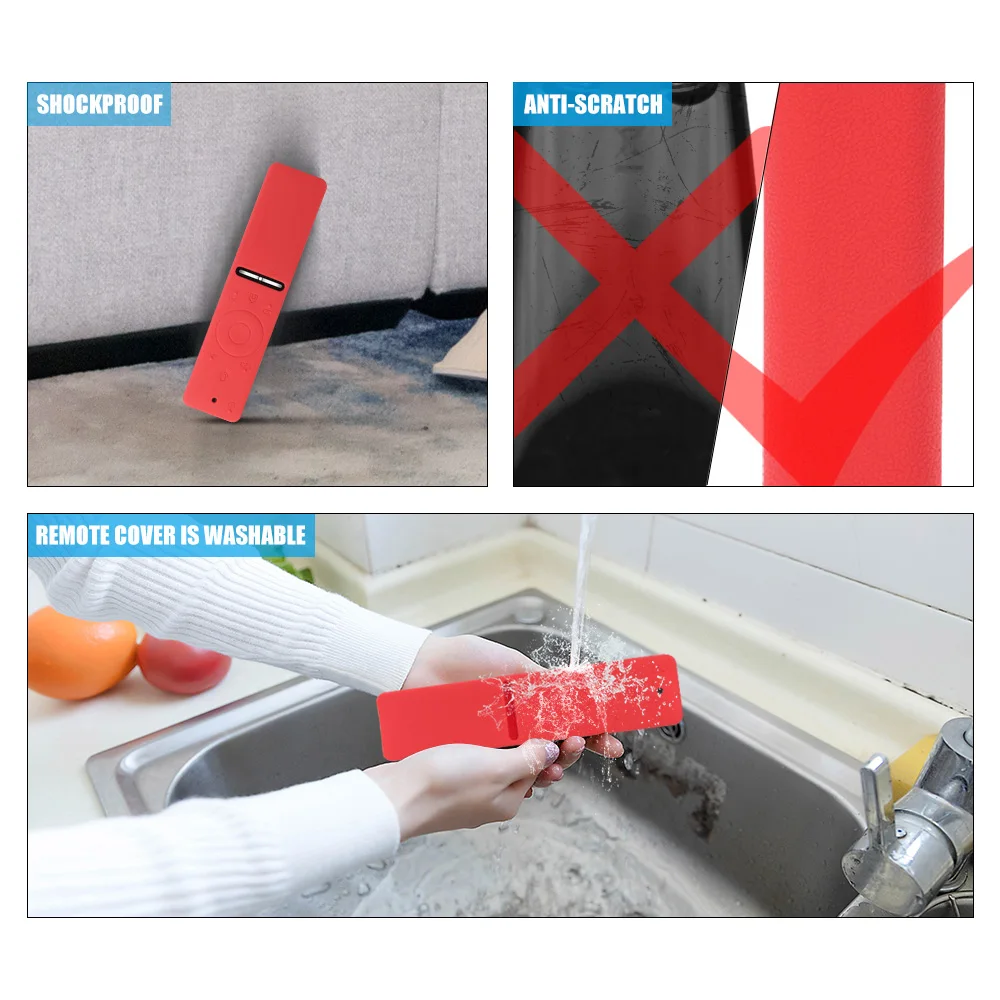 SHOCKPROOF

ANTI-SCRATCH

REMOTE COVER IS WASHABLE