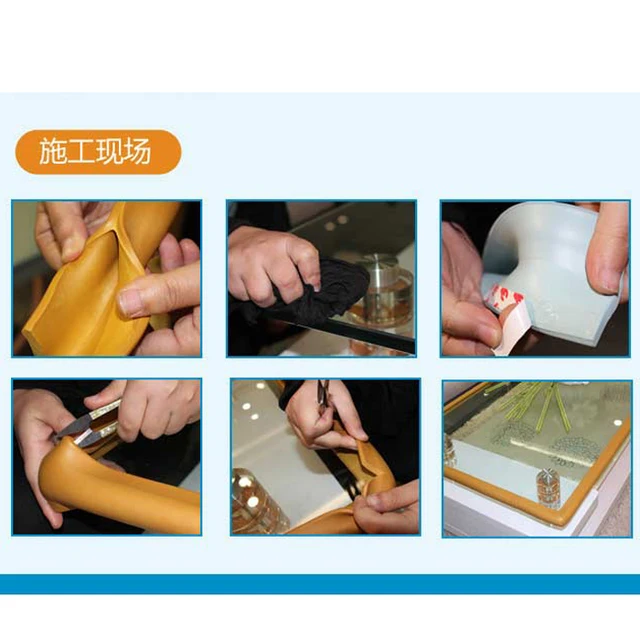 施工现场