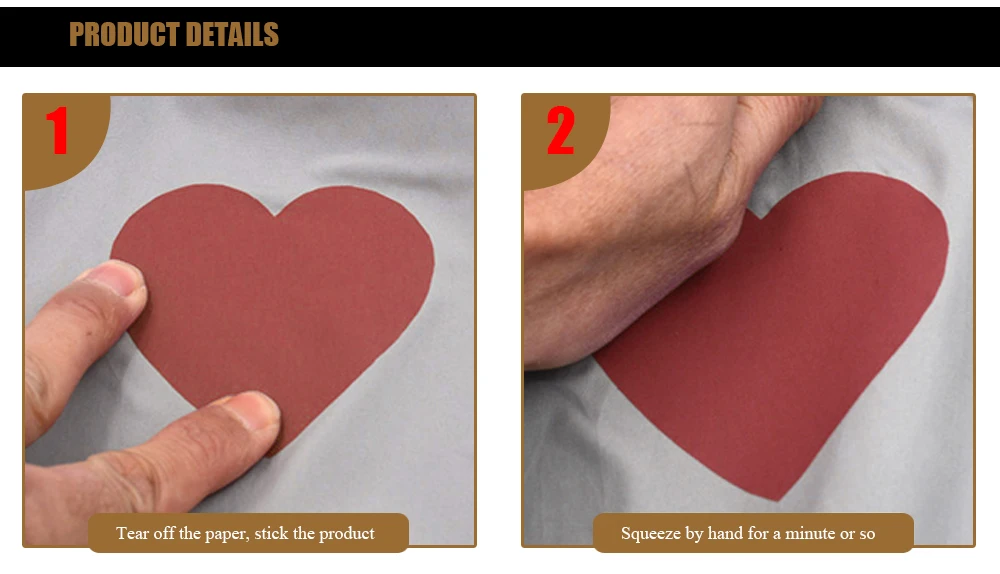 PRODUCT DETAILS

1

Tear off the paper, stick the product

2

Squeeze by hand for a minute or so